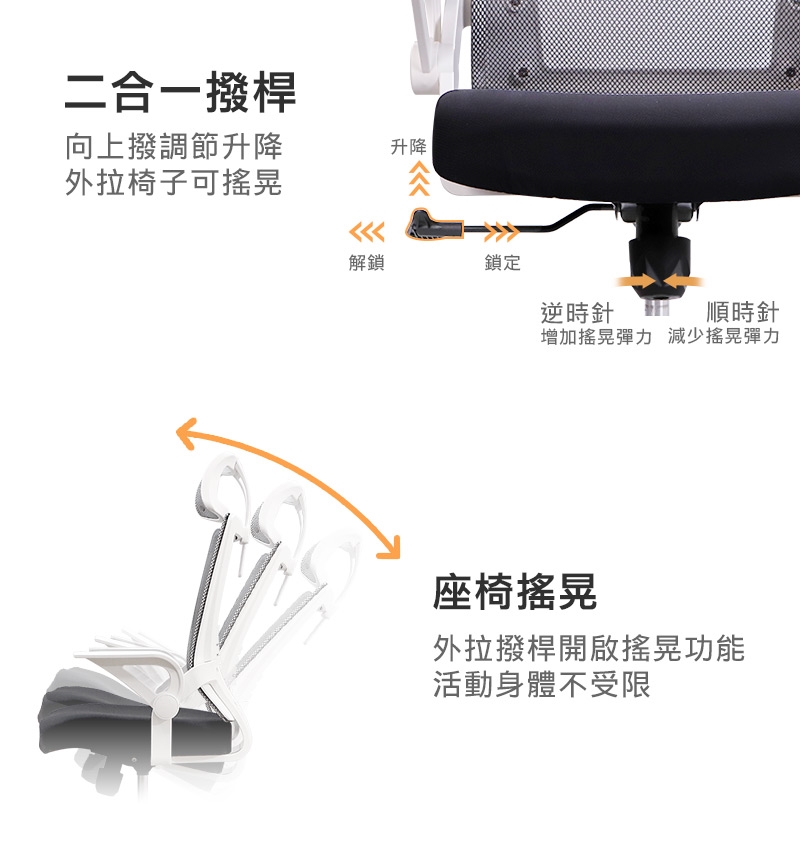 二合一撥桿
向上撥調節升降
外拉椅子可搖晃

升降

解鎖

鎖定

逆時針
增加搖晃彈力

順時針
減少搖晃彈力

座椅搖晃
外拉撥桿開啟搖晃功能
活動身體不受限