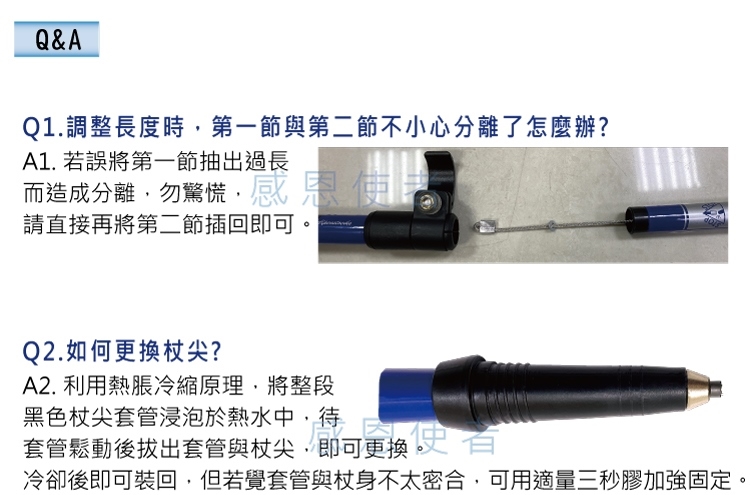 Q&A

Q1.調整長度時，第一節與第二節不小心分離了怎麼辦?

A1. 若誤將第一節抽出過長而造成分離，勿驚慌，請直接再將第二節插回即可。

感恩使者

Q2.如何更換杖尖?

A2. 利用熱脹冷縮原理，將整段黑色杖尖套管浸泡於熱水中，待套管鬆動後拔出套管與杖尖，即可更換。冷卻後即可裝回，但若覺套管與杖身不太密合，可用適量三秒膠加強固定。

感恩使者