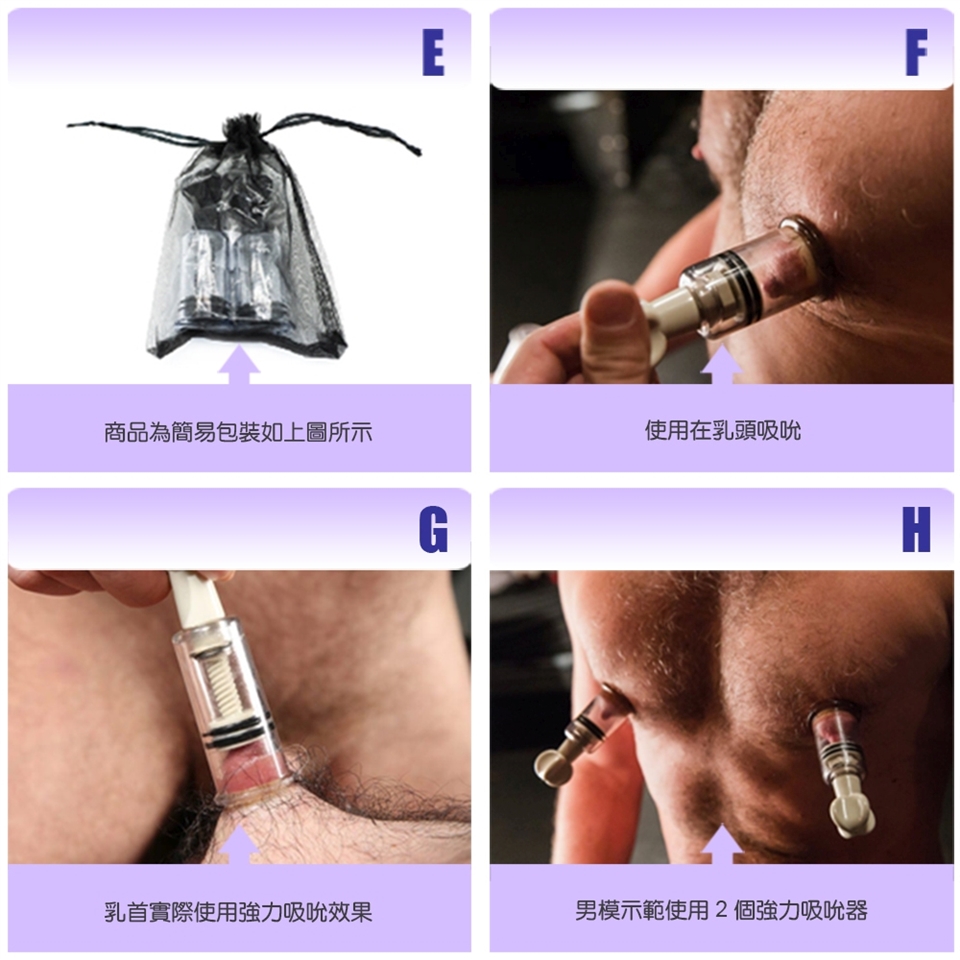 E

商品為簡易包裝如上圖所示

F

使用在乳頭吸吮

G

乳首實際使用強力吸吮效果

H

男模示範使用 2 個強力吸吮器