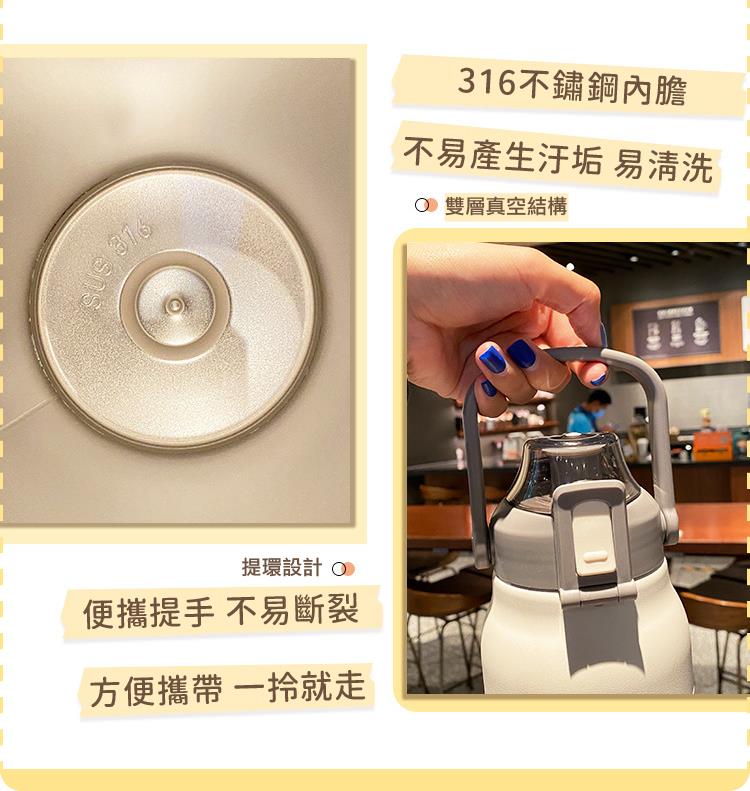 SUS 316

316不鏽鋼內膽

不易產生汙垢 易清洗

雙層真空結構

提環設計

便攜提手 不易斷裂

方便攜帶 一拎就走