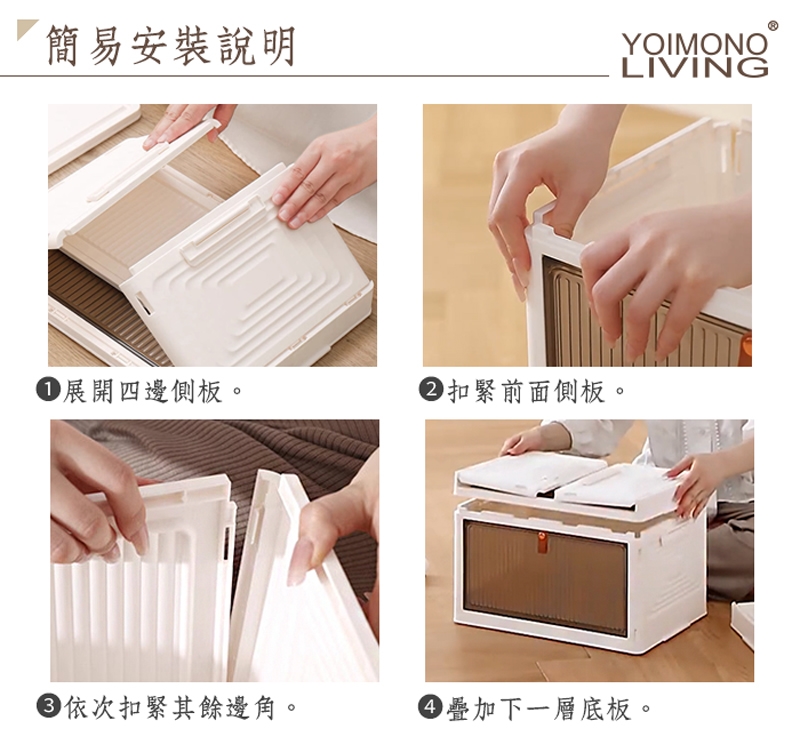 簡易安裝說明

YOIMONO®
LIVING

❶展開四邊側板。

❷扣緊前面側板。

❸依次扣緊其餘邊角。

❹疊加下一層底板。