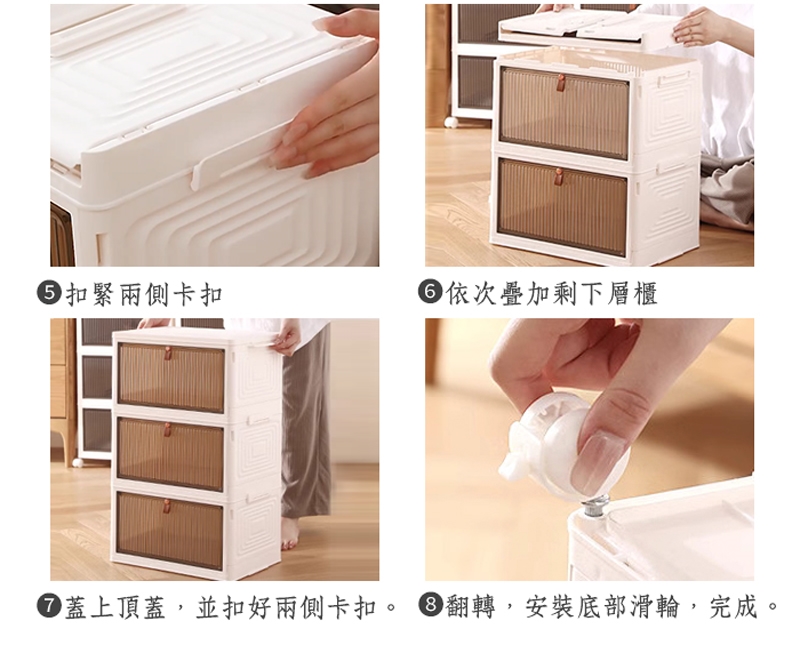 ❺扣緊兩側卡扣

❻依次疊加剩下層櫃

❼蓋上頂蓋，並扣好兩側卡扣。

❽翻轉，安裝底部滑輪，完成。