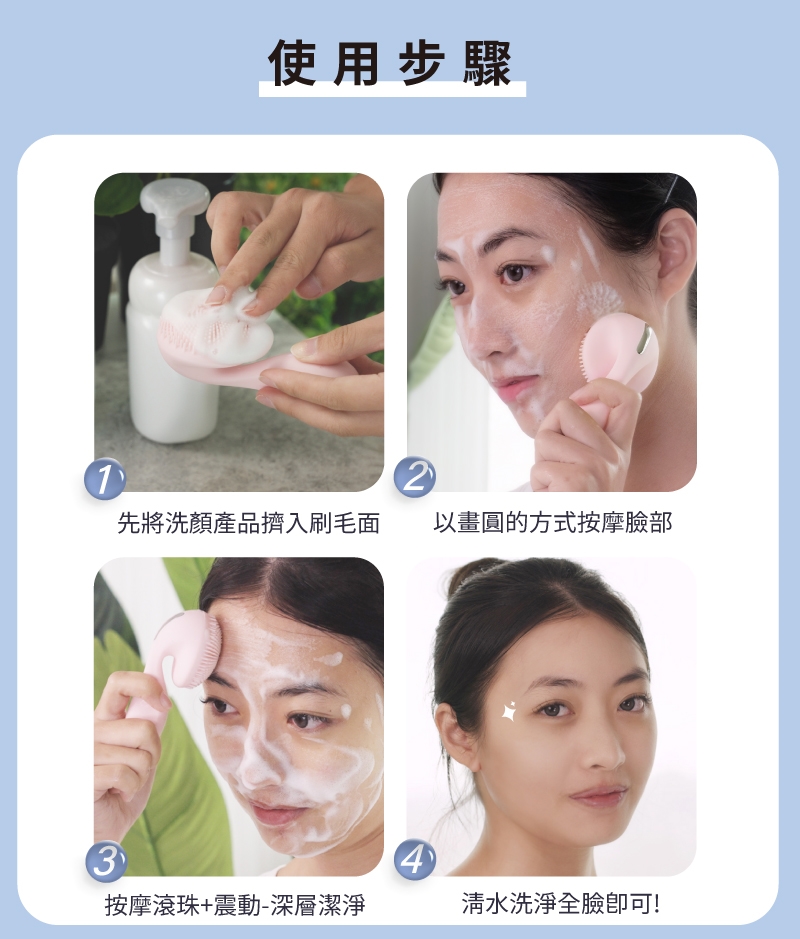 使用步驟

1
先將洗顏產品擠入刷毛面

2
以畫圓的方式按摩臉部

3
按摩滾珠+震動-深層潔淨

4
清水洗淨全臉即可!