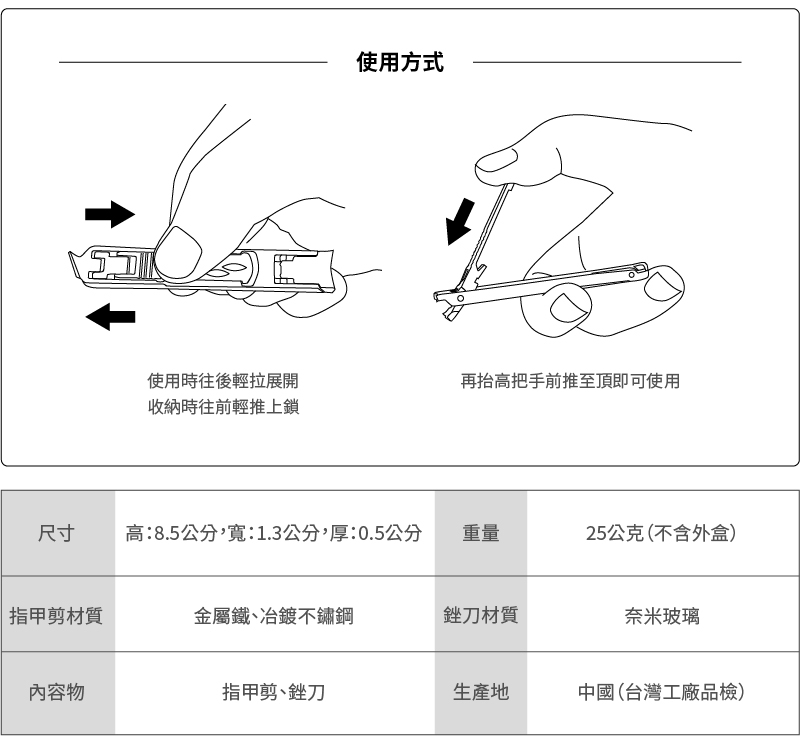 使用方式

使用時往後輕拉展開
收納時往前輕推上鎖

再抬高把手前推至頂即可使用

| 尺寸 | 高：8.5公分，寬：1.3公分，厚：0.5公分 | 重量 | 25公克（不含外盒） |
|---|---|---|---|
| 指甲剪材質 | 金屬鐵、冶鍍不鏽鋼 | 銼刀材質 | 奈米玻璃 |
| 內容物 | 指甲剪、銼刀 | 生產地 | 中國（台灣工廠品檢） |