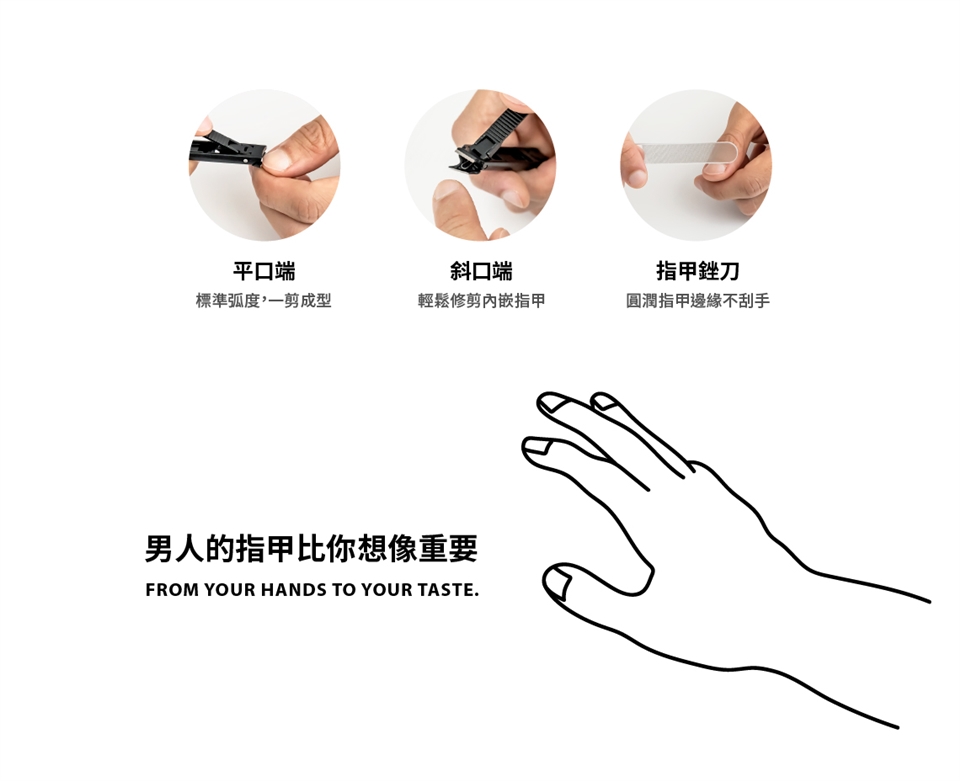 平口端
標準弧度，一剪成型

斜口端
輕鬆修剪內嵌指甲

指甲銼刀
圓潤指甲邊緣不刮手

男人的指甲比你想像重要
FROM YOUR HANDS TO YOUR TASTE.