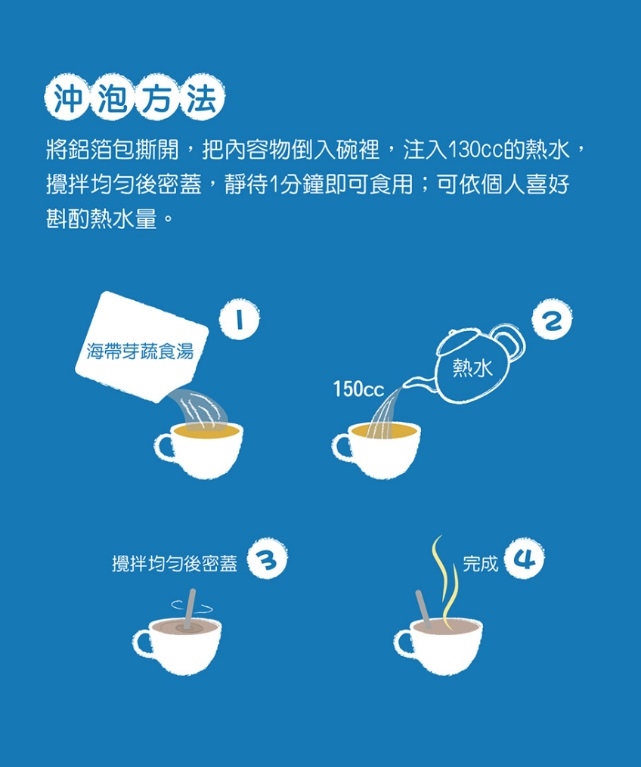 沖泡方法

將鋁箔包撕開，把內容物倒入碗裡，注入130cc的熱水，攪拌均勻後密蓋，靜待1分鐘即可食用；可依個人喜好斟酌熱水量。

1
海帶芽蔬食湯

2
熱水
150cc

攪拌均勻後密蓋 3

完成 4