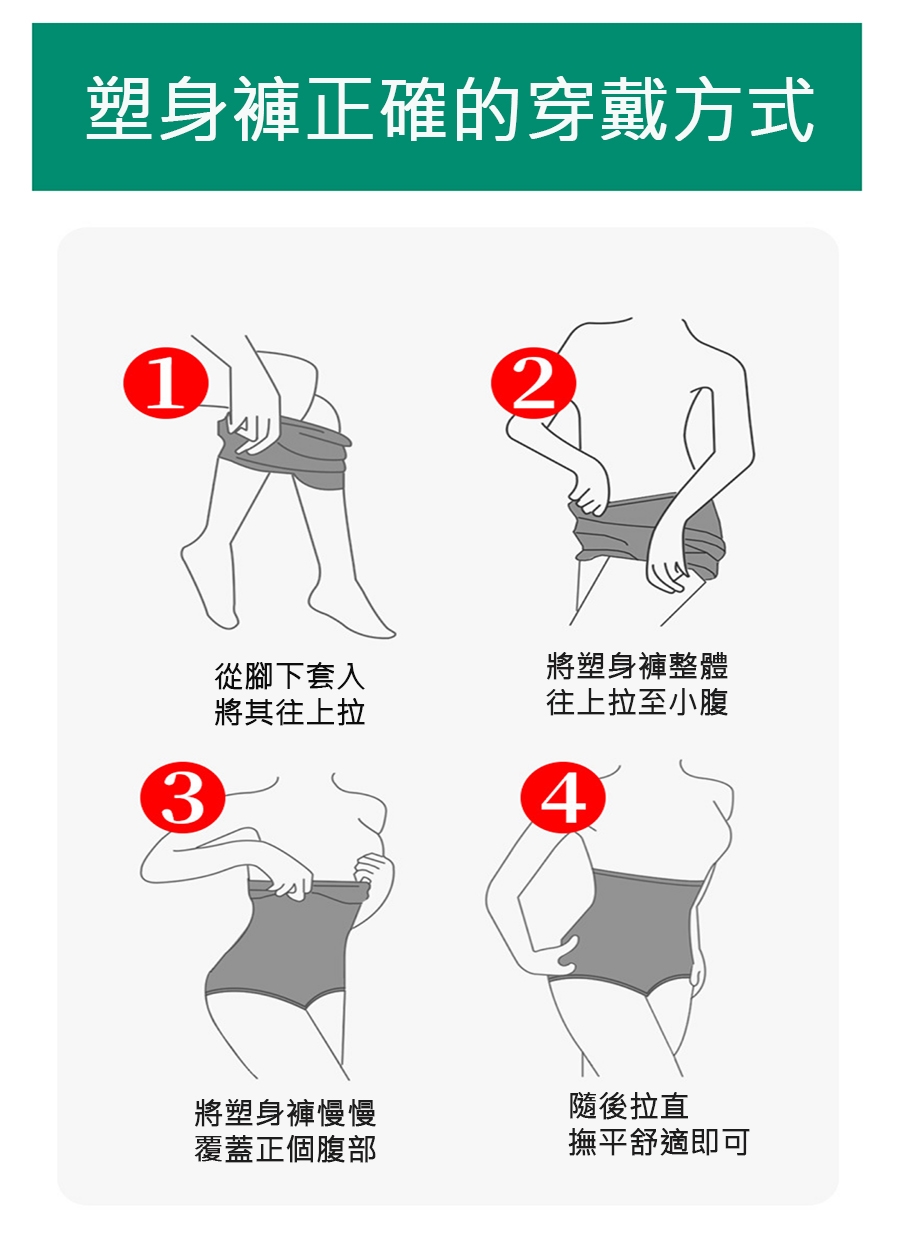 塑身褲正確的穿戴方式

1

從腳下套入
將其往上拉

2

將塑身褲整體
往上拉至小腹

3

將塑身褲慢慢
覆蓋正個腹部

4

隨後拉直
撫平舒適即可