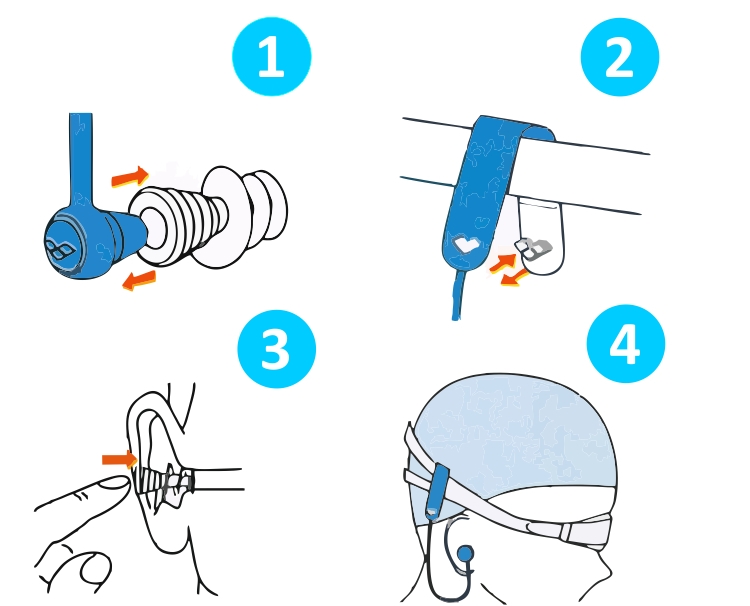 1

2

3

4