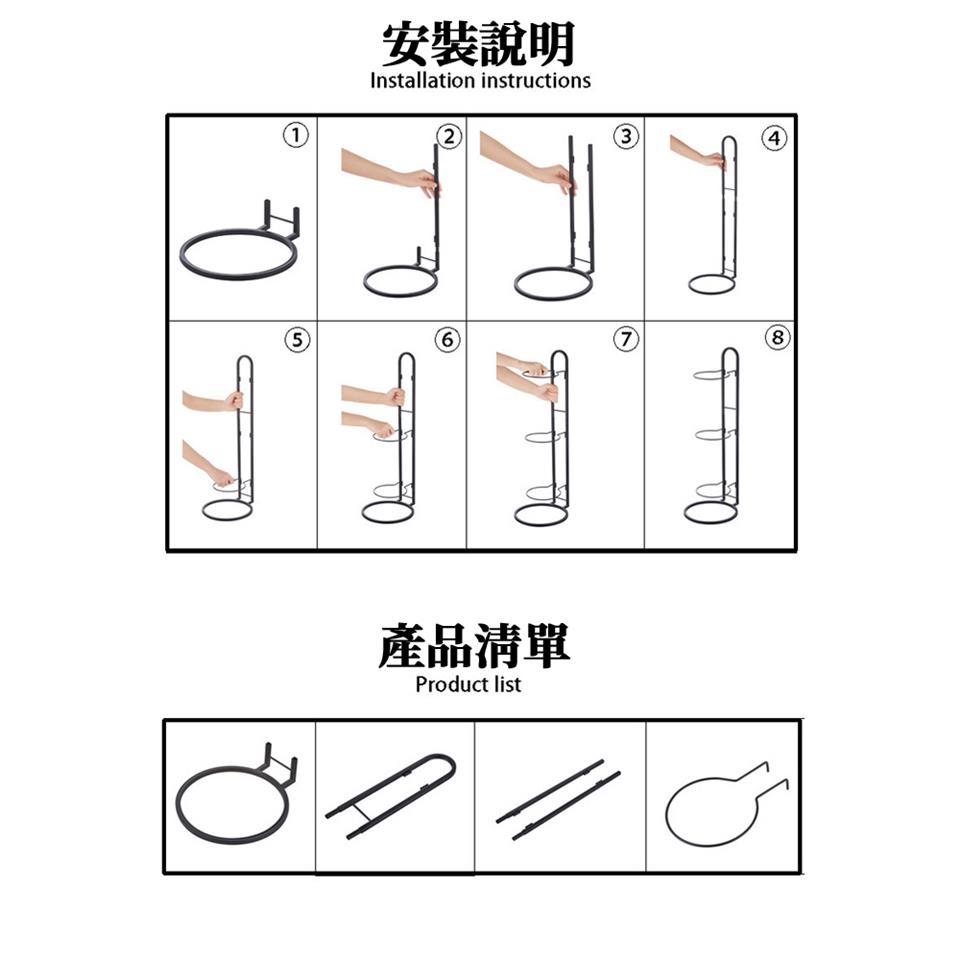 安裝說明
Installation instructions

①

②

③

④

⑤

⑥

⑦

⑧

產品清單
Product list