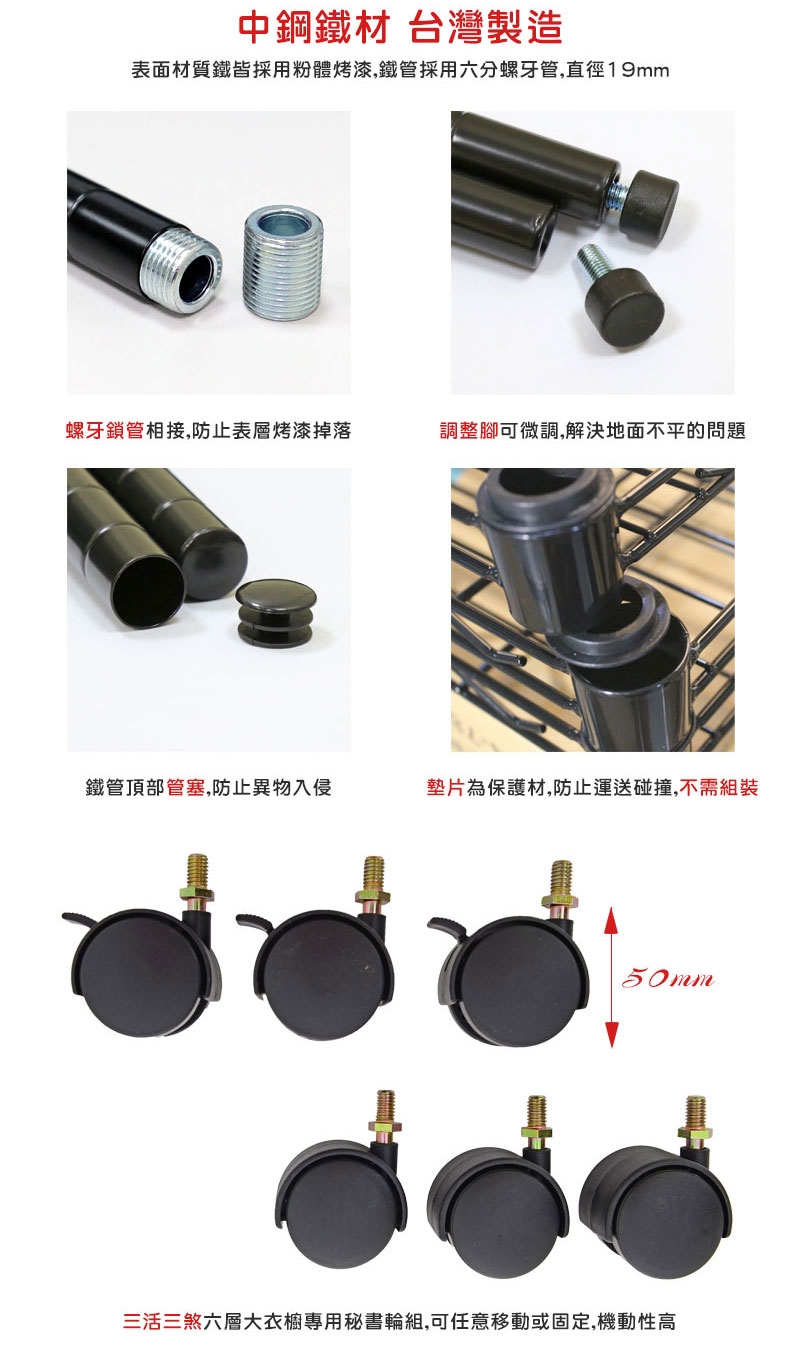 中鋼鐵材 台灣製造

表面材質鐵皆採用粉體烤漆,鐵管採用六分螺牙管,直徑19mm

螺牙鎖管相接,防止表層烤漆掉落

調整腳可微調,解決地面不平的問題

鐵管頂部管塞,防止異物入侵

墊片為保護材,防止運送碰撞,不需組裝

50mm

三活三煞六層大衣櫥專用秘書輪組,可任意移動或固定,機動性高