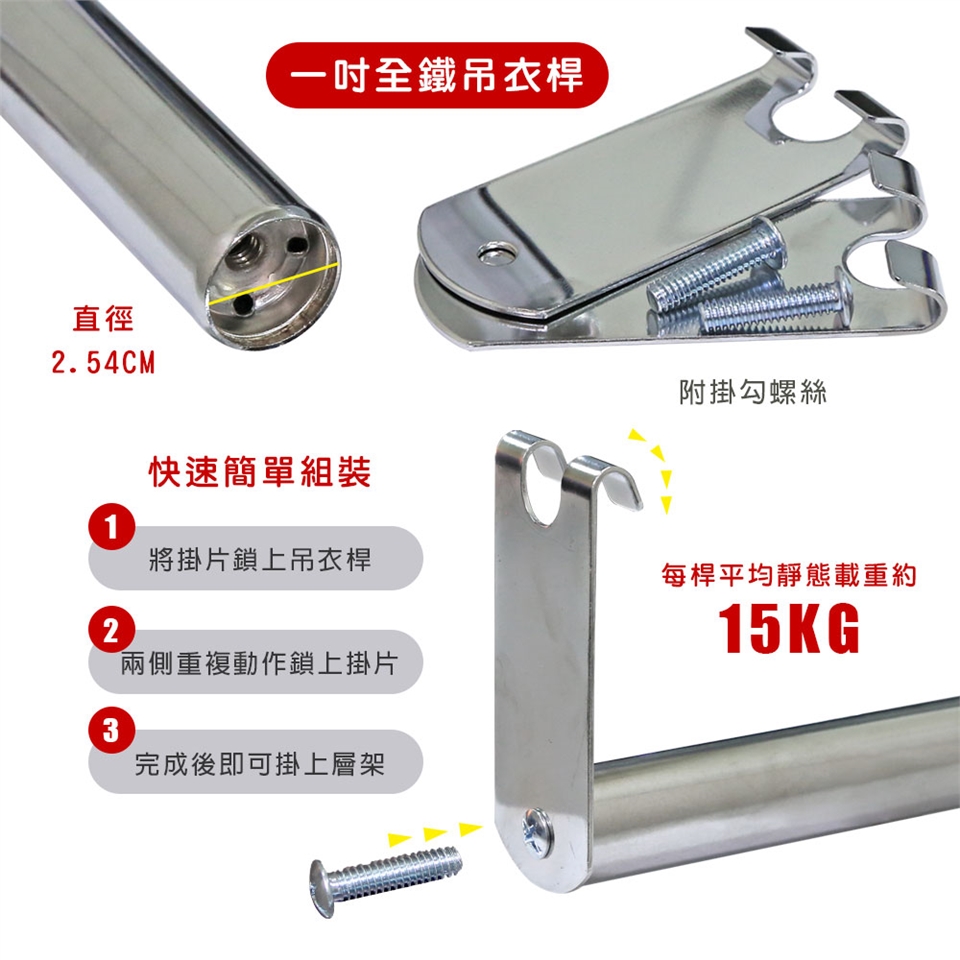 一吋全鐵吊衣桿

直徑
2.54CM

附掛勾螺絲

快速簡單組裝

1
將掛片鎖上吊衣桿

2
兩側重複動作鎖上掛片

3
完成後即可掛上層架

每桿平均靜態載重約
15KG