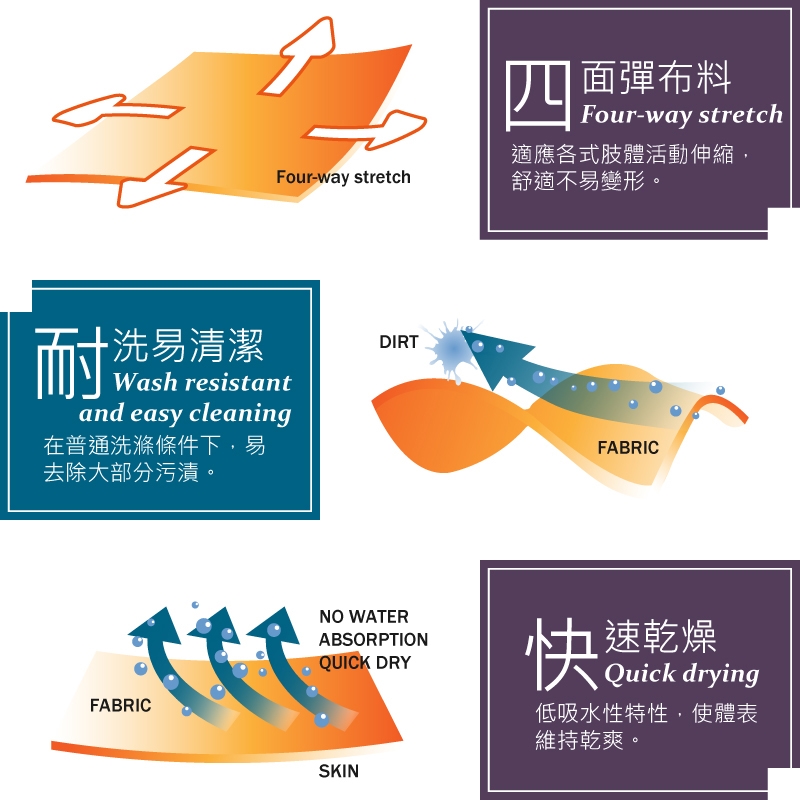 Four-way stretch

四面彈布料
Four-way stretch
適應各式肢體活動伸縮，舒適不易變形。

耐洗易清潔
Wash resistant and easy cleaning
在普通洗滌條件下，易去除大部分污漬。

DIRT

FABRIC

NO WATER ABSORPTION QUICK DRY

FABRIC

SKIN

快速乾燥
Quick drying
低吸水性特性，使體表維持乾爽。