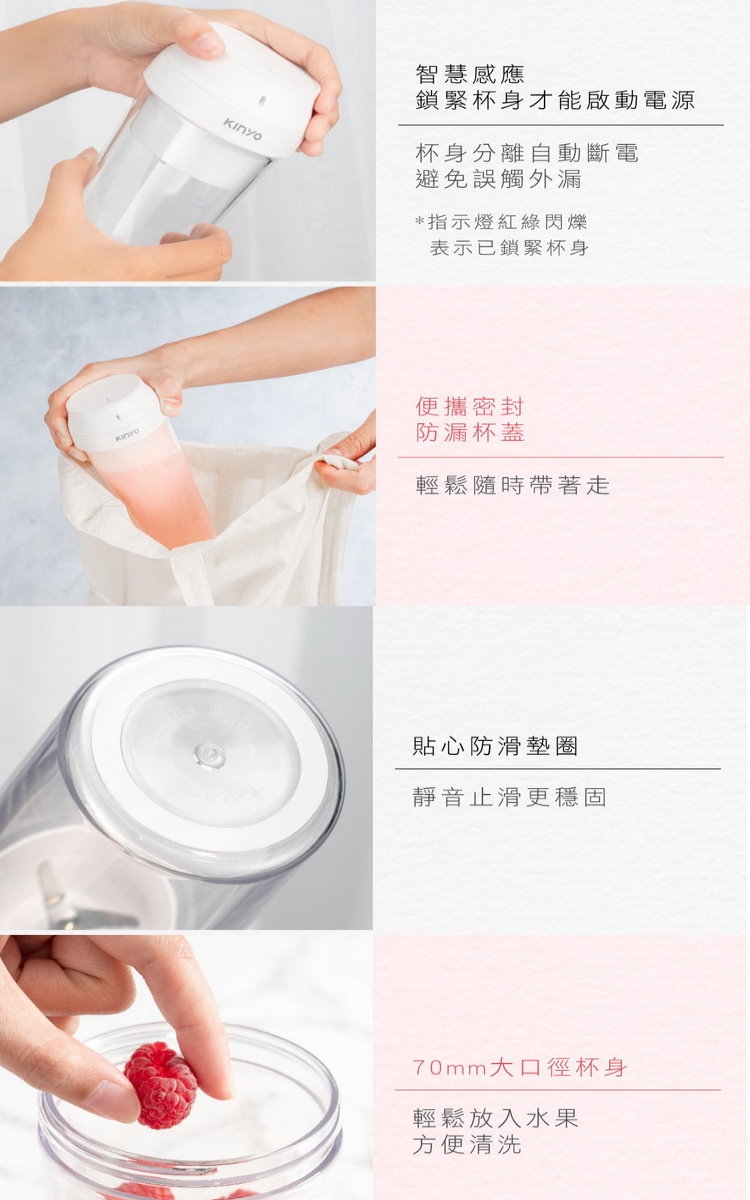 KINYO

智慧感應
鎖緊杯身才能啟動電源

杯身分離自動斷電
避免誤觸外漏

*指示燈紅綠閃爍
表示已鎖緊杯身

KINYO

便攜密封
防漏杯蓋

輕鬆隨時帶著走

貼心防滑墊圈

靜音止滑更穩固

70mm大口徑杯身

輕鬆放入水果
方便清洗