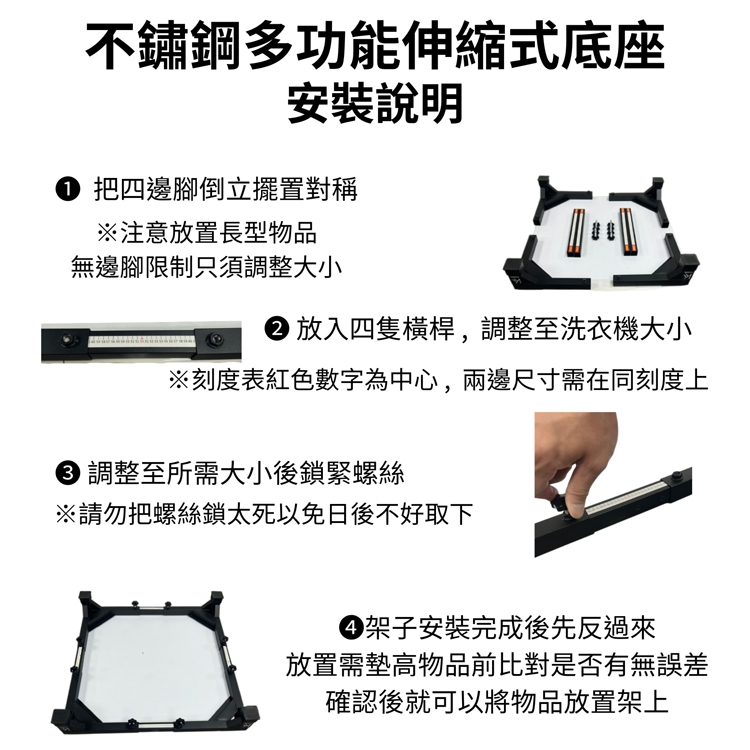 不鏽鋼多功能伸縮式底座
安裝說明

❶ 把四邊腳倒立擺置對稱
※注意放置長型物品
無邊腳限制只須調整大小

❷ 放入四隻橫桿，調整至洗衣機大小
※刻度表紅色數字為中心，兩邊尺寸需在同刻度上

❸ 調整至所需大小後鎖緊螺絲
※請勿把螺絲鎖太死以免日後不好取下

❹架子安裝完成後先反過來
放置需墊高物品前比對是否有無誤差
確認後就可以將物品放置架上