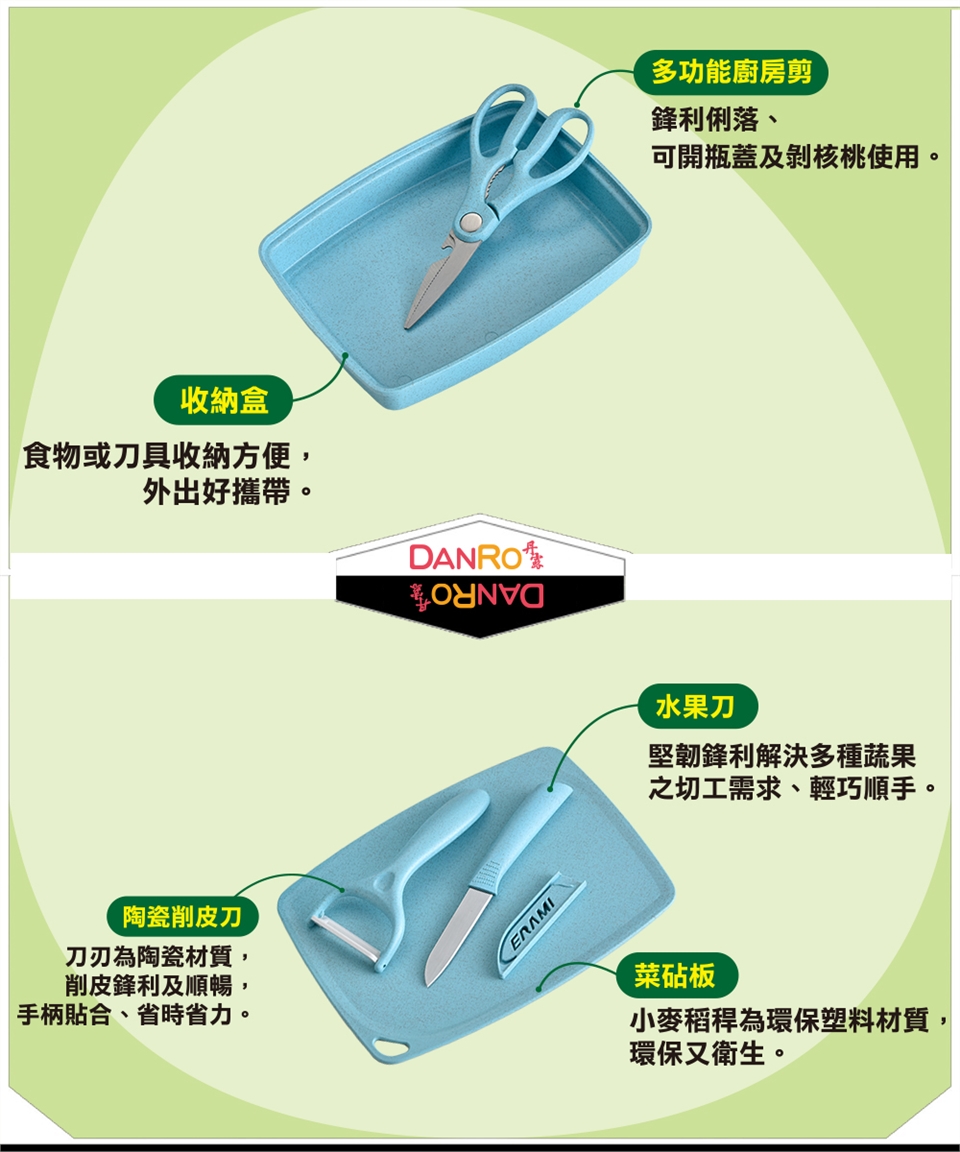 多功能廚房剪

鋒利俐落、
可開瓶蓋及剝核桃使用。

收納盒

食物或刀具收納方便，
外出好攜帶。

DANRO 丹露

DANRO 丹露

水果刀

堅韌鋒利解決多種蔬果
之切工需求、輕巧順手。

陶瓷削皮刀

刀刃為陶瓷材質，
削皮鋒利及順暢，
手柄貼合、省時省力。

ERAMI

菜砧板

小麥稻稈為環保塑料材質，
環保又衛生。