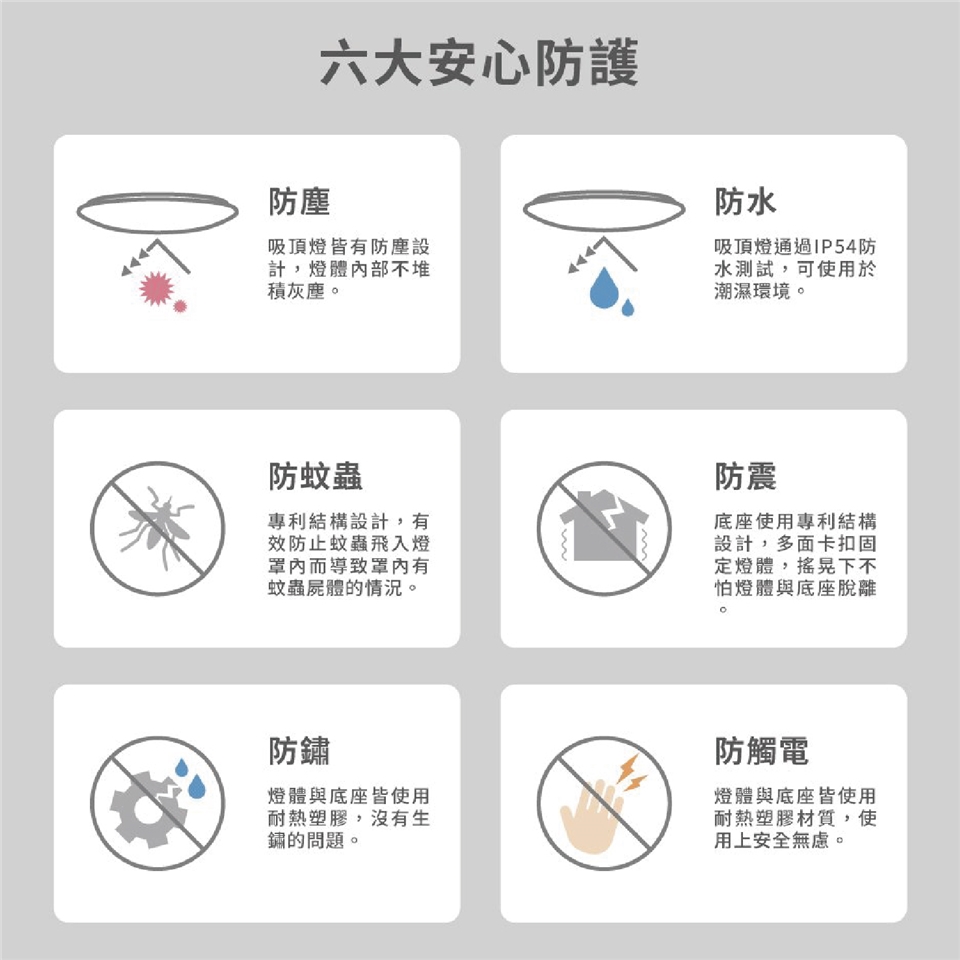 六大安心防護

防塵

吸頂燈皆有防塵設計，燈體內部不堆積灰塵。

防水

吸頂燈通過IP54防水測試，可使用於潮濕環境。

防蚊蟲

專利結構設計，有效防止蚊蟲飛入燈罩內而導致罩內有蚊蟲屍體的情況。

防震

底座使用專利結構設計，多面卡扣固定燈體，搖晃下不怕燈體與底座脫離。

防鏽

燈體與底座皆使用耐熱塑膠，沒有生鏽的問題。

防觸電

燈體與底座皆使用耐熱塑膠材質，使用上安全無慮。