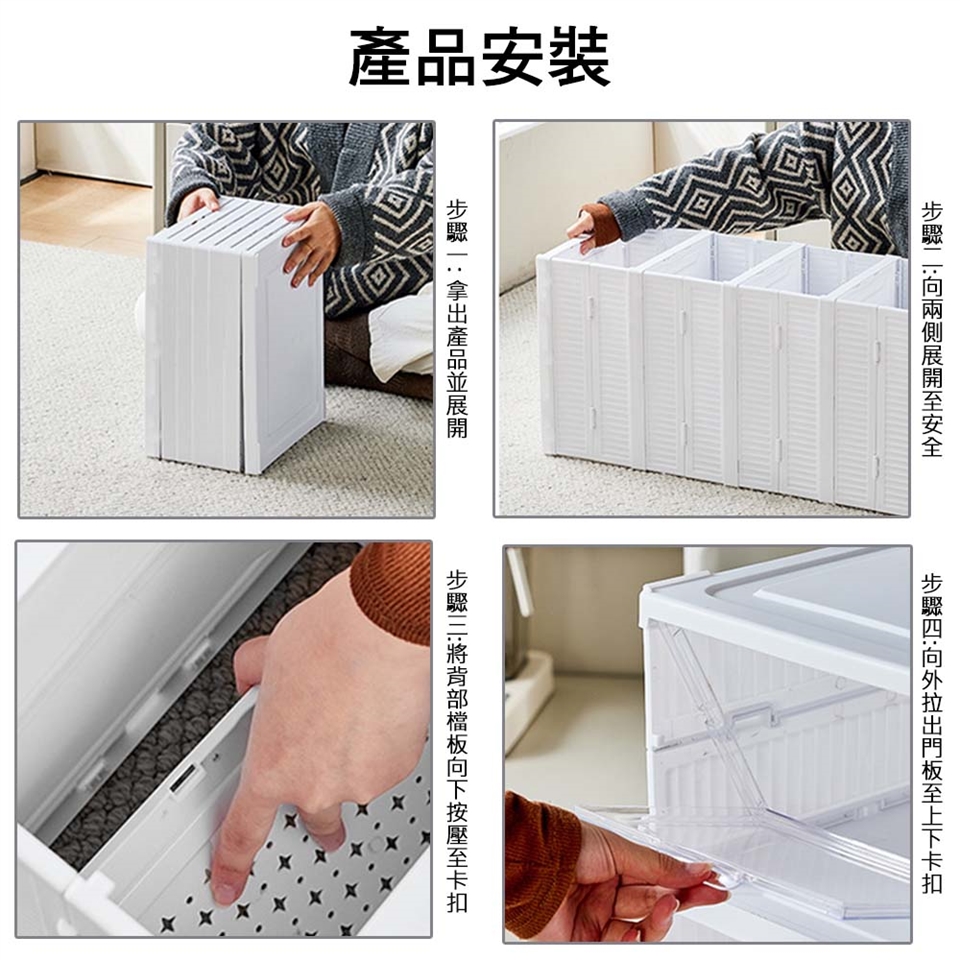 產品安裝

步驟一:拿出產品並展開

步驟二:向兩側展開至安全

步驟三:將背部檔板向下按壓至卡扣

步驟四:向外拉出門板至上下卡扣