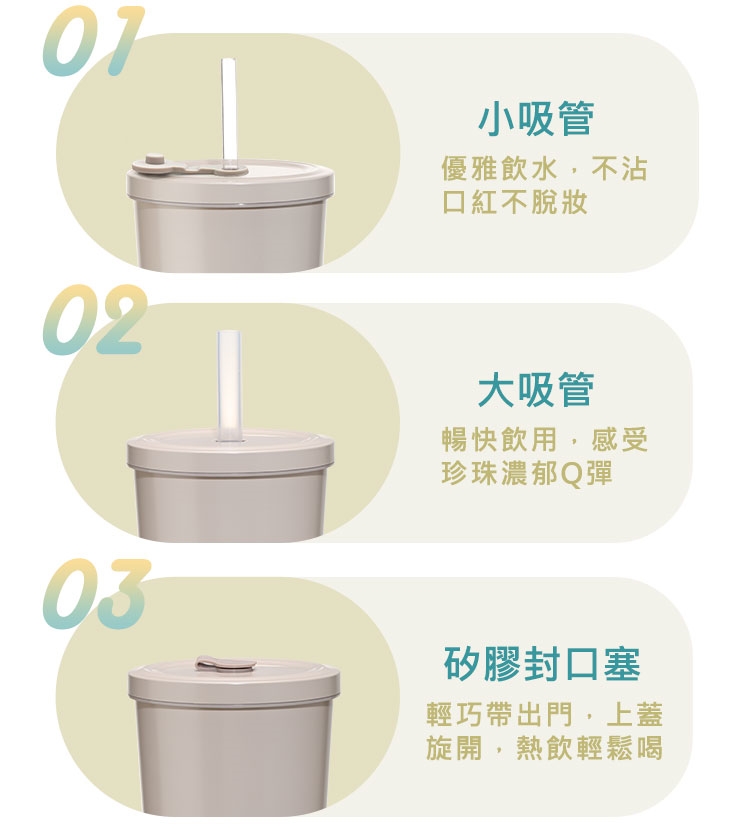 01

小吸管

優雅飲水，不沾口紅不脫妝

02

大吸管

暢快飲用，感受珍珠濃郁Q彈

03

矽膠封口塞

輕巧帶出門，上蓋旋開，熱飲輕鬆喝