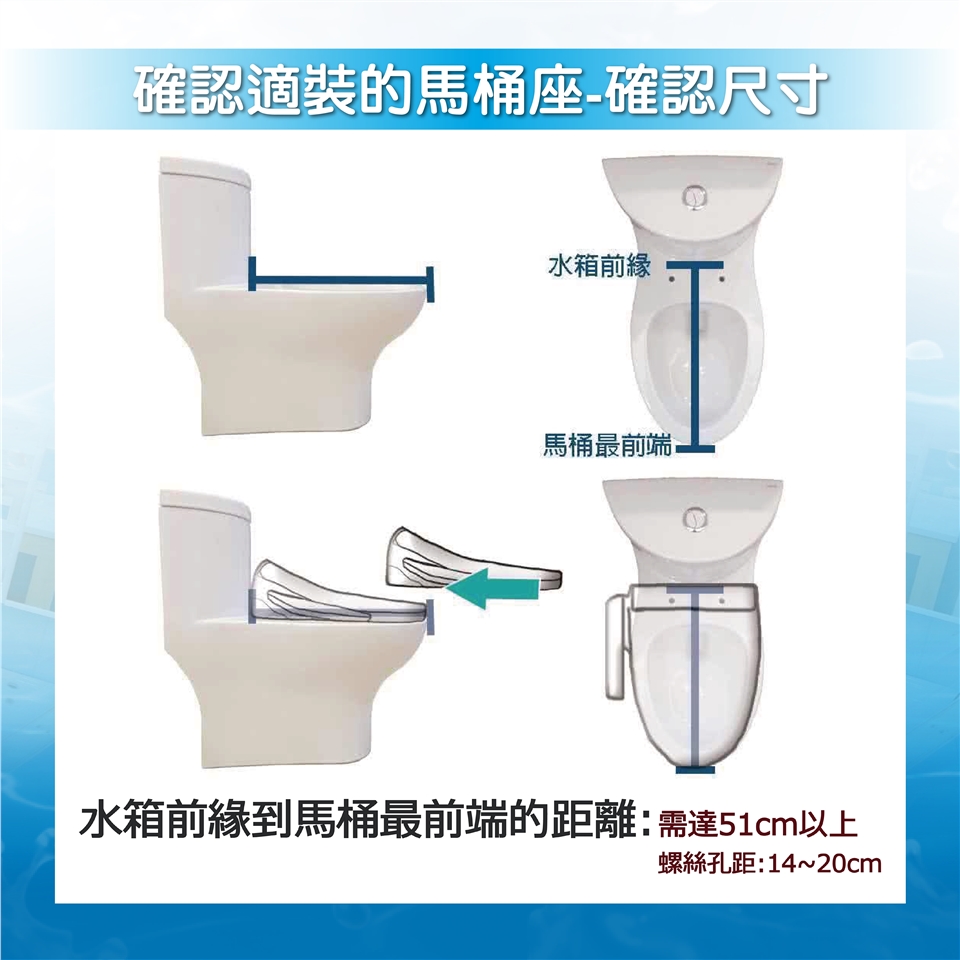 確認適裝的馬桶座-確認尺寸

水箱前緣

馬桶最前端

水箱前緣到馬桶最前端的距離:需達51cm以上

螺絲孔距:14~20cm