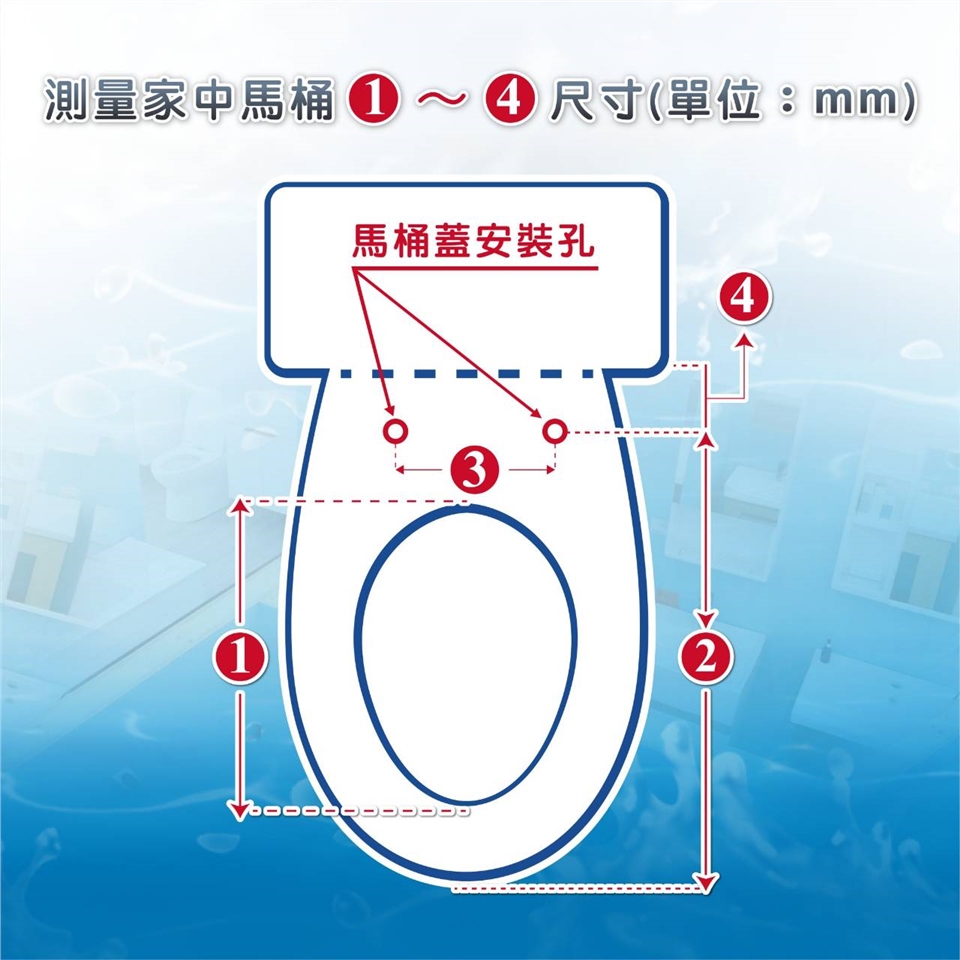 測量家中馬桶 1 ～ 4 尺寸(單位：mm)

馬桶蓋安裝孔

4

3

1

2