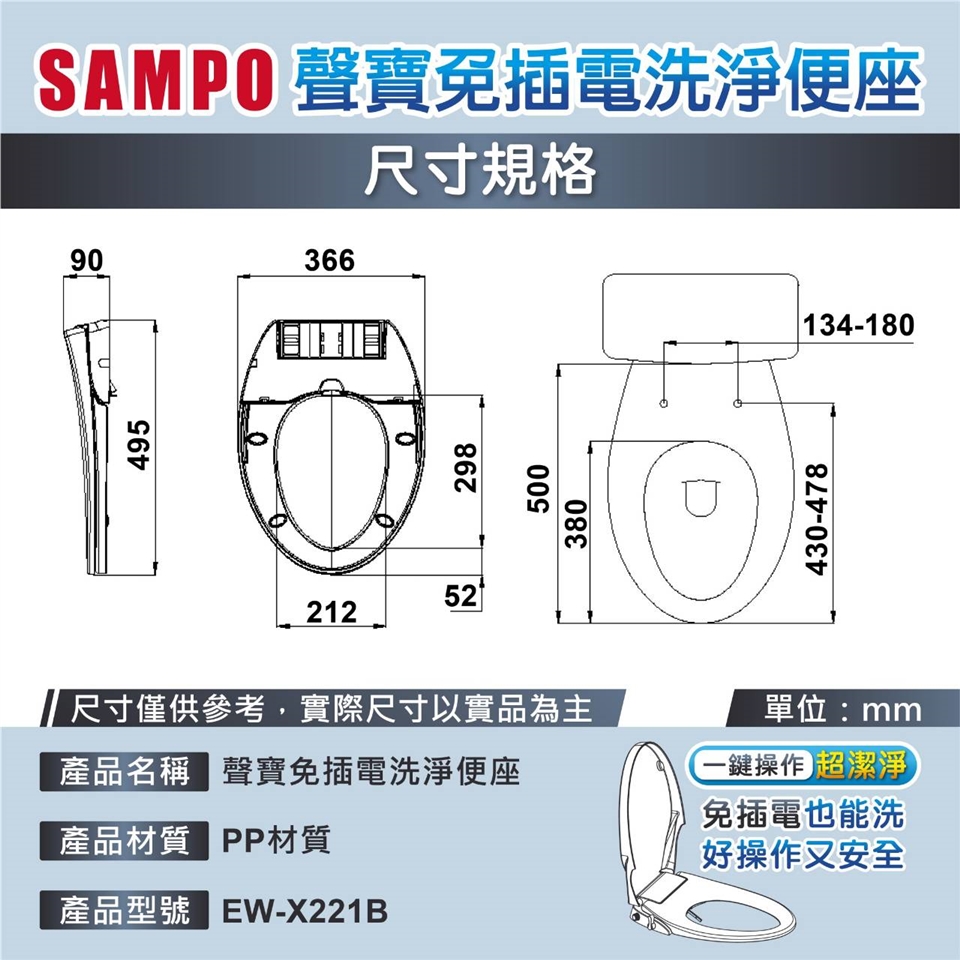 SAMPO 聲寶免插電洗淨便座

尺寸規格

90

495

366

298

52

212

134-180

500

380

430-478

尺寸僅供參考，實際尺寸以實品為主

單位：mm

產品名稱 聲寶免插電洗淨便座

產品材質 PP材質

產品型號 EW-X221B

一鍵操作 超潔淨

免插電也能洗
好操作又安全