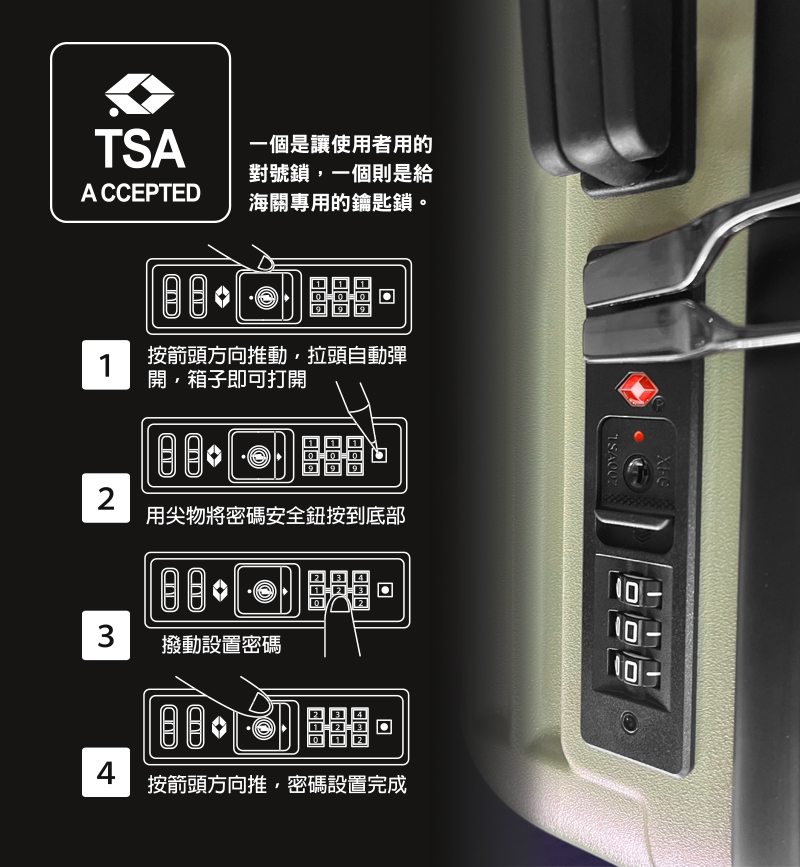 TSA
A CCEPTED

一個是讓使用者用的對號鎖，一個則是給海關專用的鑰匙鎖。

1 1 1
0 0 0
9 9 9

1
按箭頭方向推動，拉頭自動彈開，箱子即可打開

1 1 1
0 0 0
9 9 9

2
用尖物將密碼安全鈕按到底部

2 3 4
1 2 3
0 1 2

3
撥動設置密碼

2 3 4
1 2 3
0 1 2

4
按箭頭方向推，密碼設置完成

TSA007
0
0
0