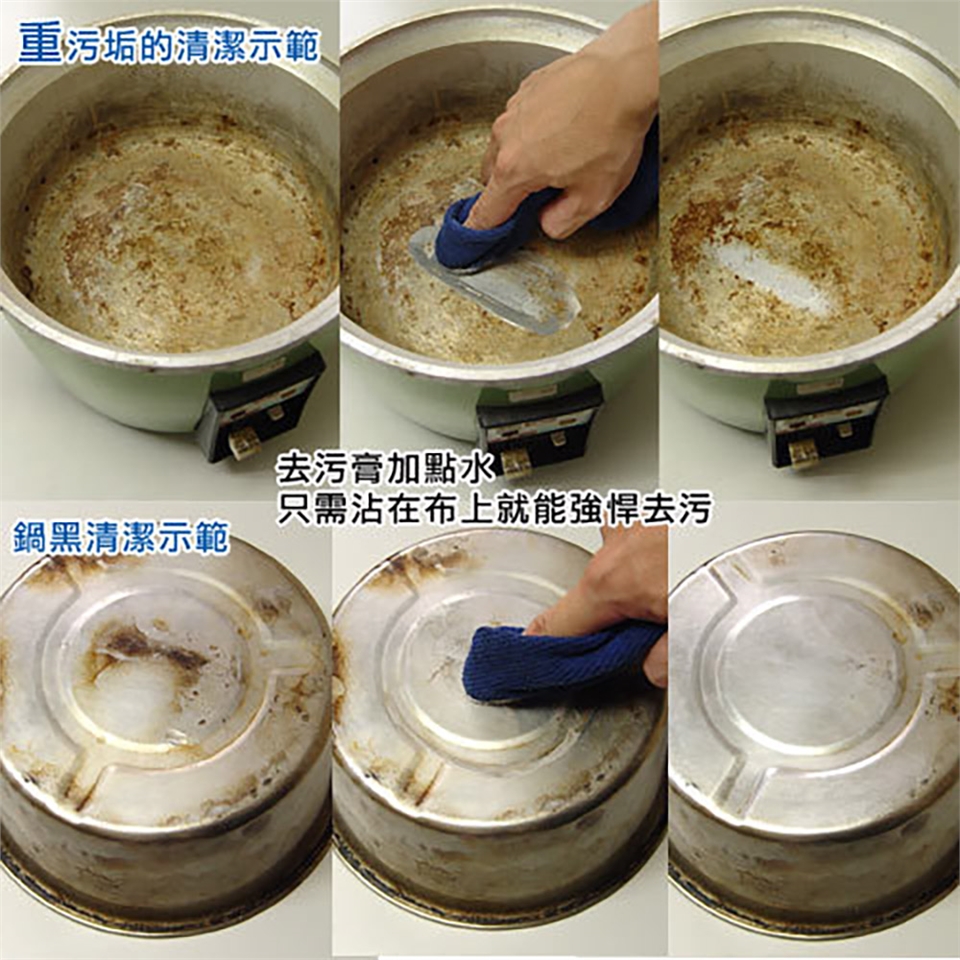 重污垢的清潔示範

去污膏加點水
只需沾在布上就能強悍去污

鍋黑清潔示範