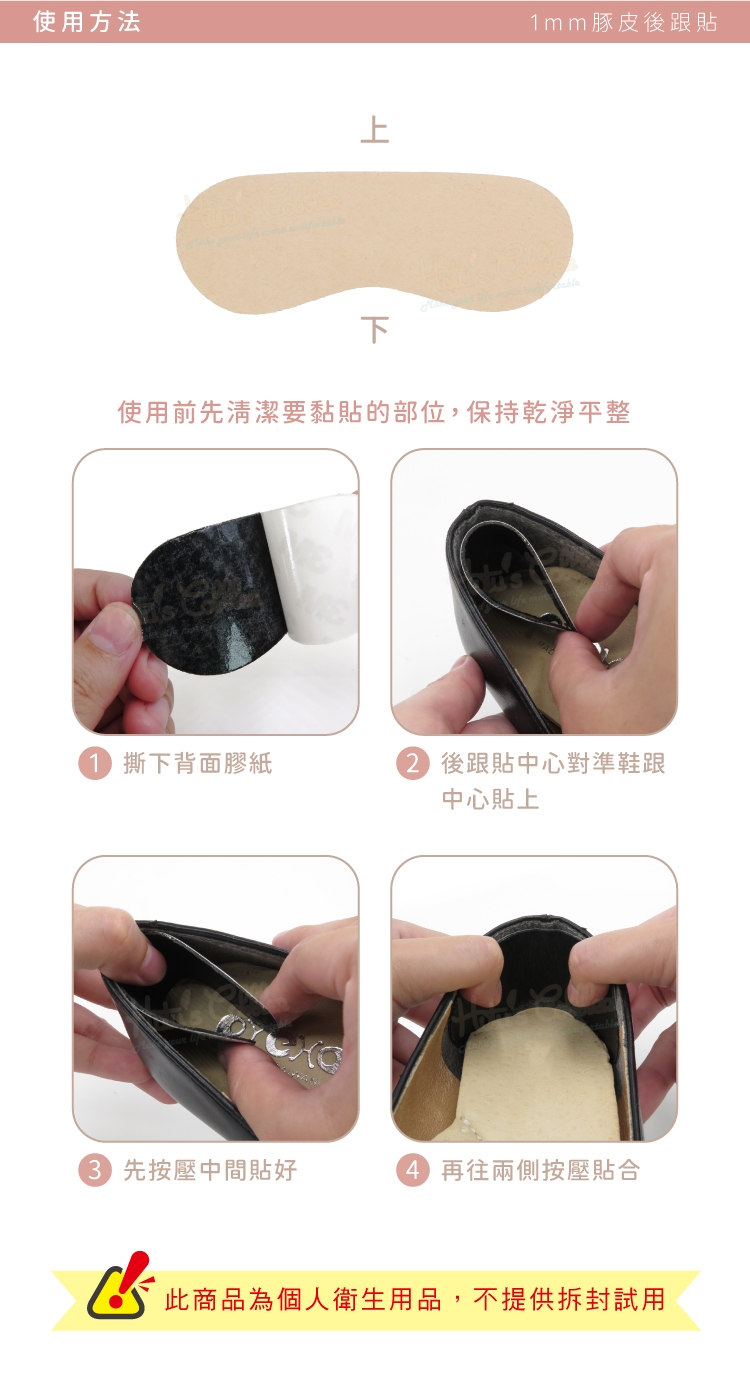 使用方法

1mm豚皮後跟貼

上

下

使用前先清潔要黏貼的部位，保持乾淨平整

1 撕下背面膠紙

2 後跟貼中心對準鞋跟中心貼上

3 先按壓中間貼好

4 再往兩側按壓貼合

此商品為個人衛生用品，不提供拆封試用