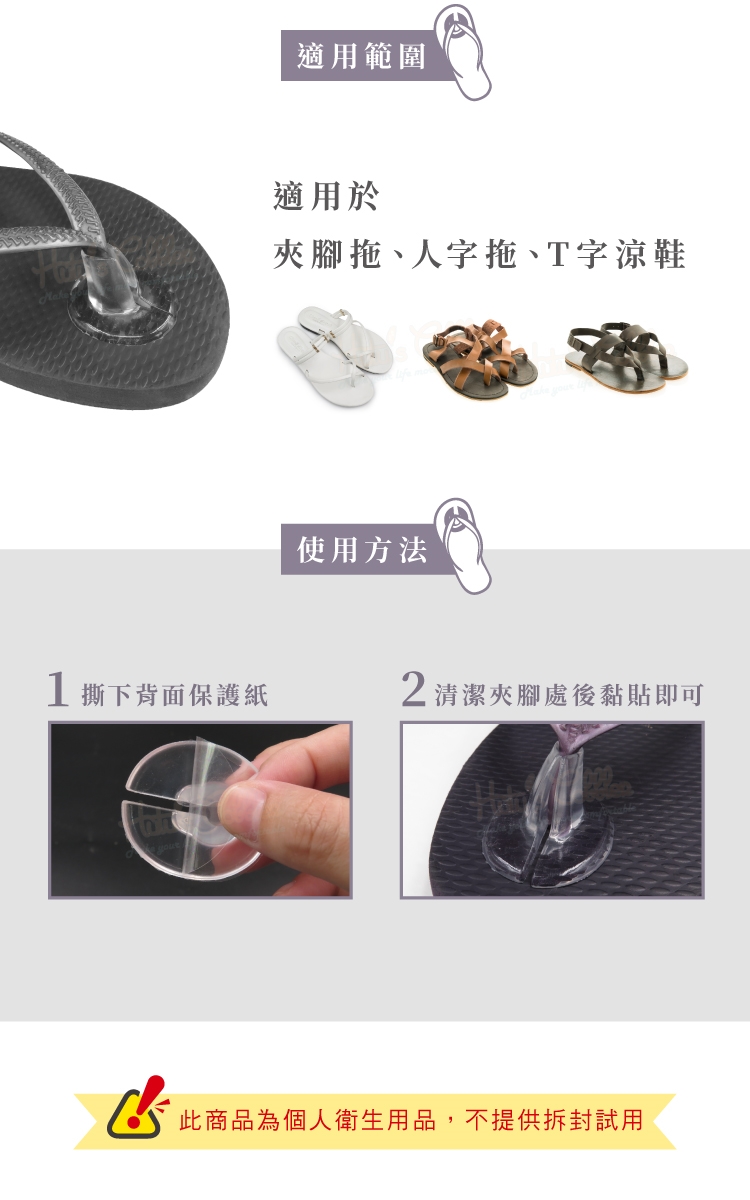 適用範圍

適用於
夾腳拖、人字拖、T字涼鞋

使用方法

1 撕下背面保護紙

2 清潔夾腳處後黏貼即可

此商品為個人衛生用品，不提供拆封試用