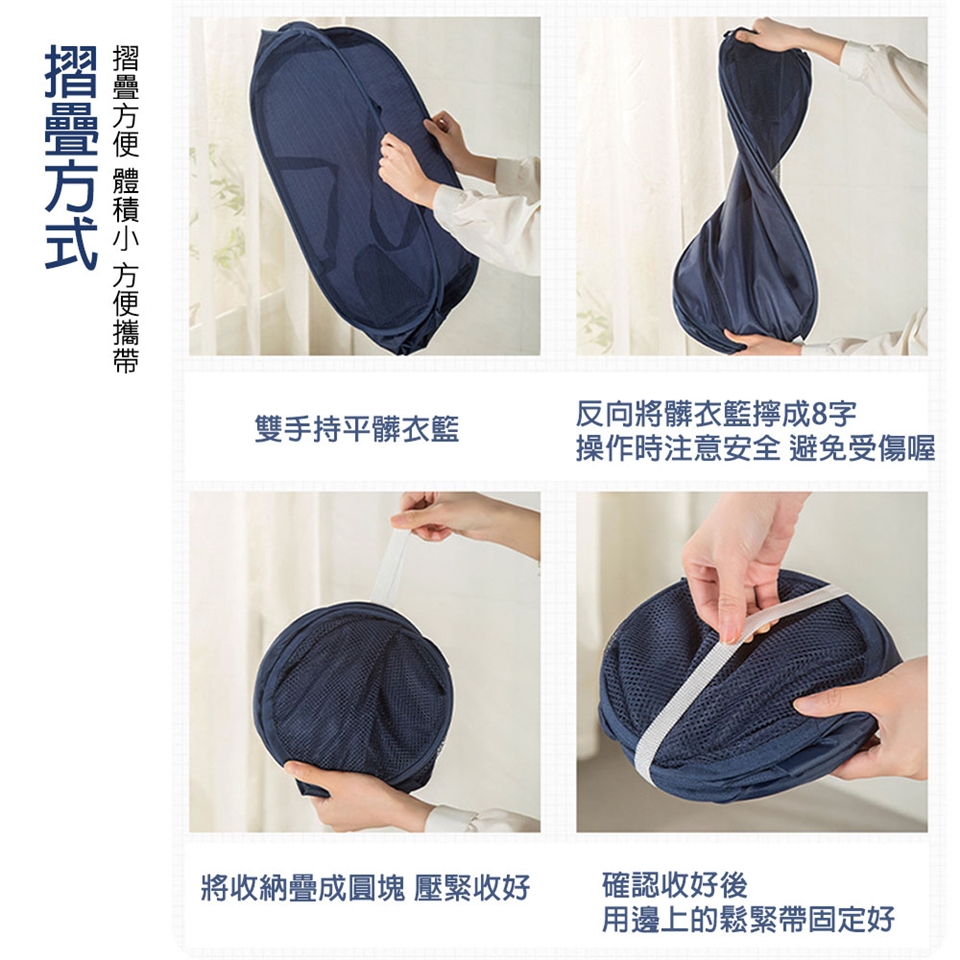 摺疊方式

摺疊方便 體積小 方便攜帶

雙手持平髒衣籃

反向將髒衣籃擰成8字
操作時注意安全 避免受傷喔

將收納疊成圓塊 壓緊收好

確認收好後
用邊上的鬆緊帶固定好