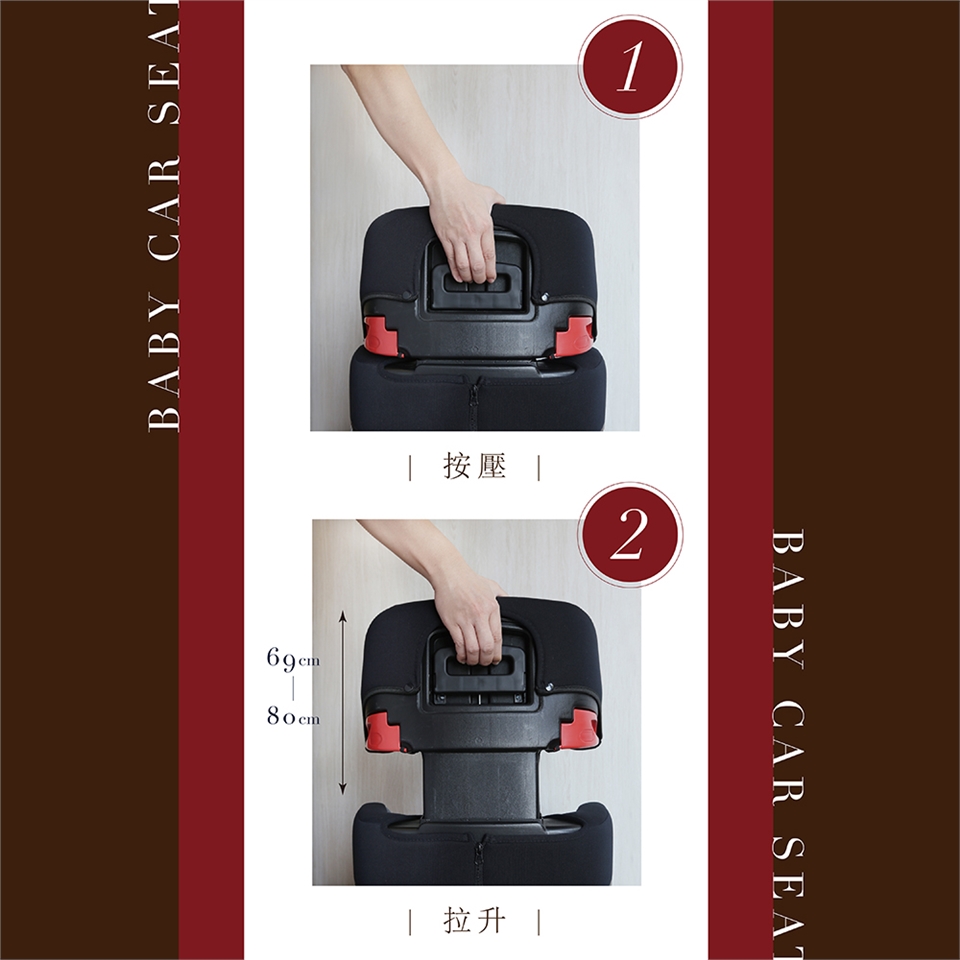 BABY CAR SEAT

1

| 按壓 |

2

69cm
|
80cm

| 拉升 |

BABY CAR SEAT