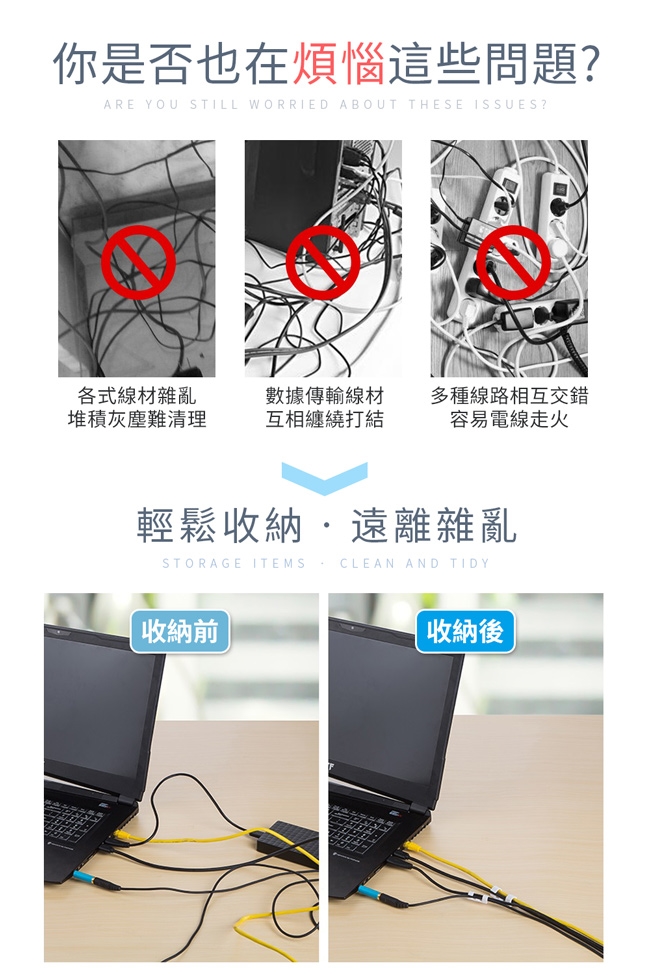 你是否也在煩惱這些問題?
ARE YOU STILL WORRIED ABOUT THESE ISSUES?

各式線材雜亂
堆積灰塵難清理

數據傳輸線材
互相纏繞打結

多種線路相互交錯
容易電線走火

輕鬆收納 · 遠離雜亂
STORAGE ITEMS · CLEAN AND TIDY

收納前

收納後