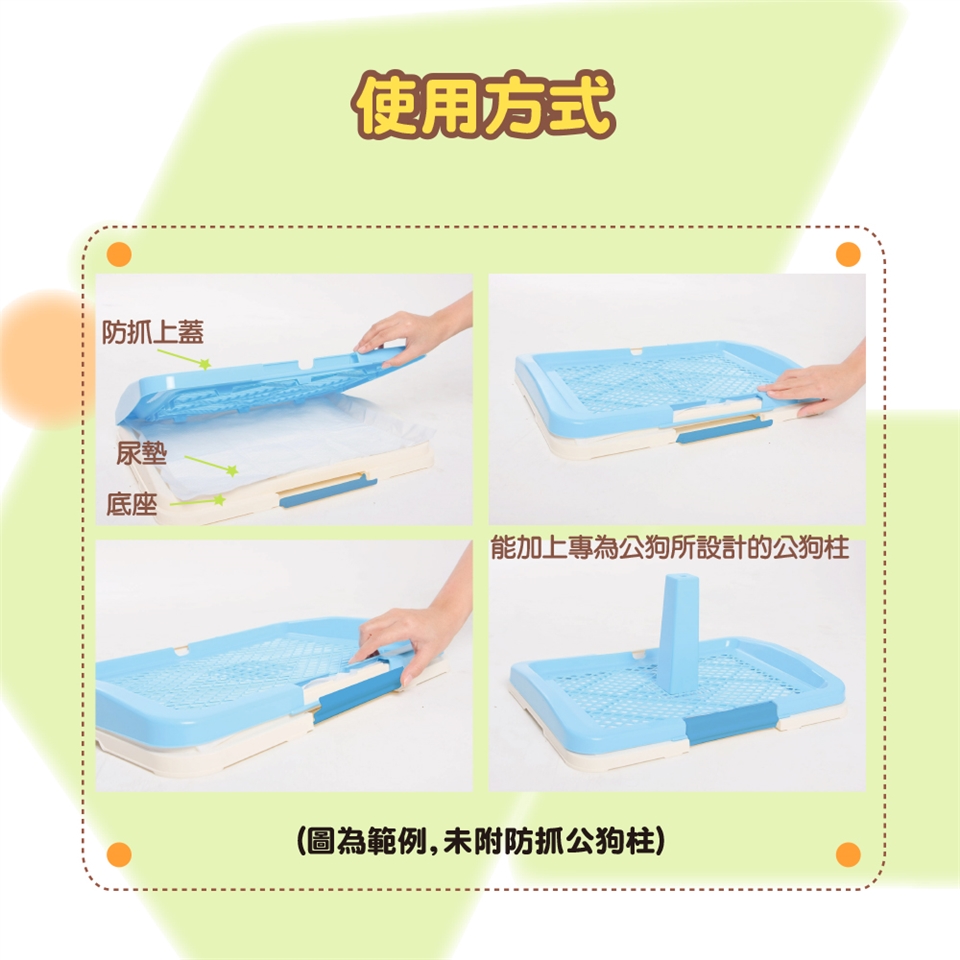 使用方式

防抓上蓋

尿墊

底座

能加上專為公狗所設計的公狗柱

(圖為範例,未附防抓公狗柱)