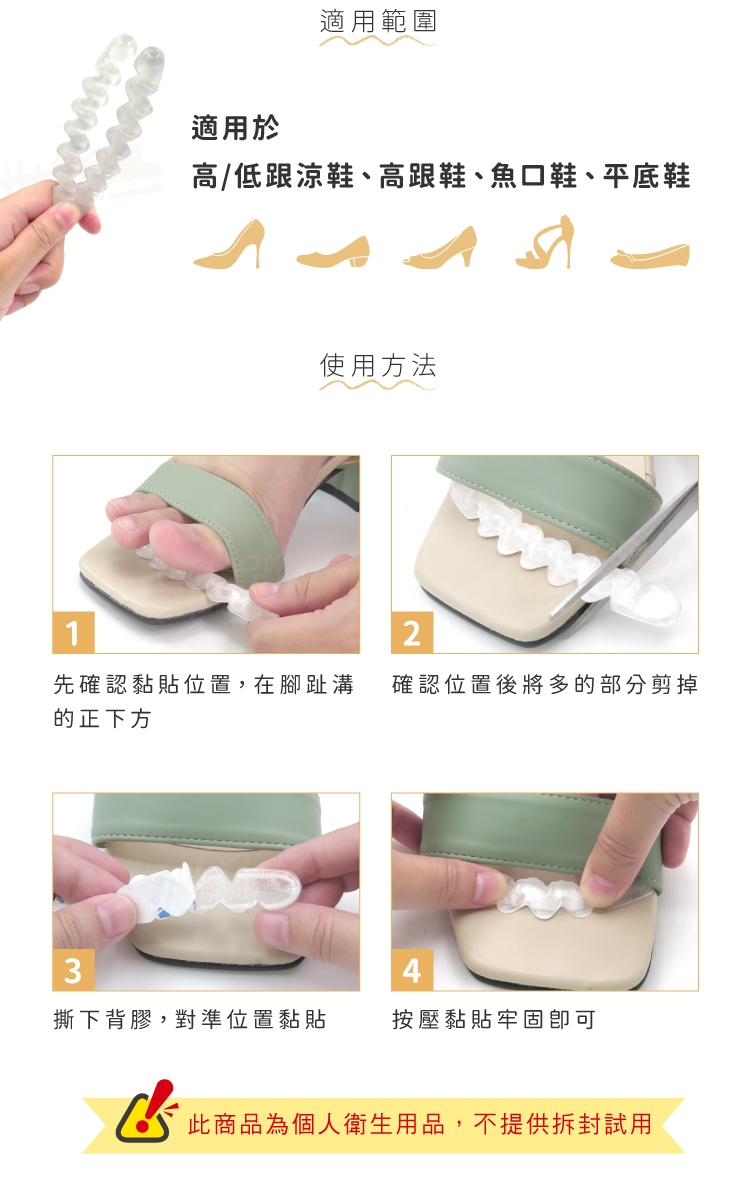 適用範圍

適用於
高/低跟涼鞋、高跟鞋、魚口鞋、平底鞋

使用方法

1

先確認黏貼位置，在腳趾溝的正下方

2

確認位置後將多的部分剪掉

3

撕下背膠，對準位置黏貼

4

按壓黏貼牢固即可

此商品為個人衛生用品，不提供拆封試用