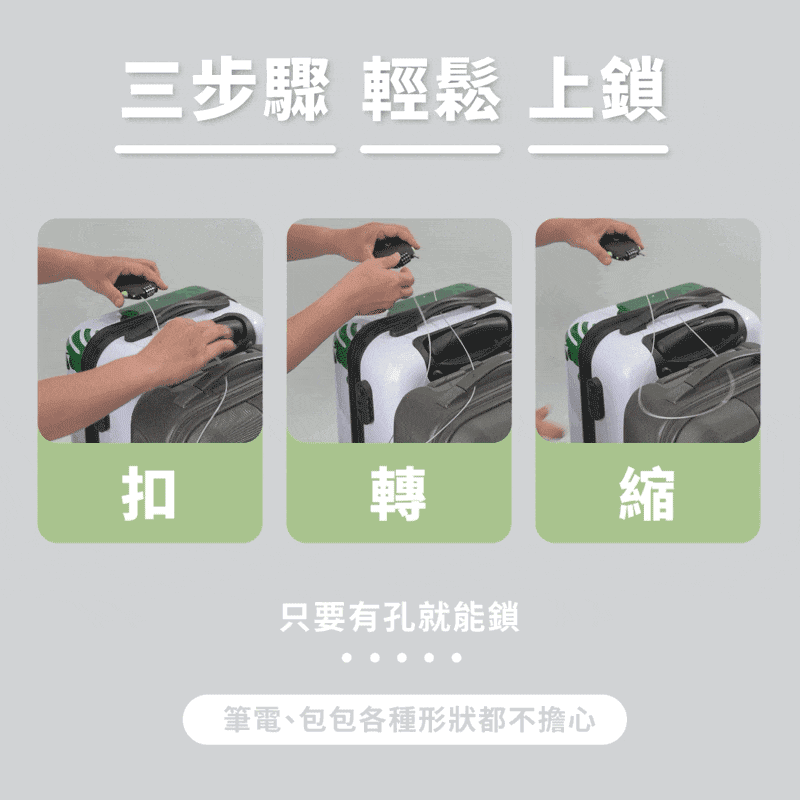 三步驟 輕鬆 上鎖

扣

轉

縮

只要有孔就能鎖

筆電、包包各種形狀都不擔心