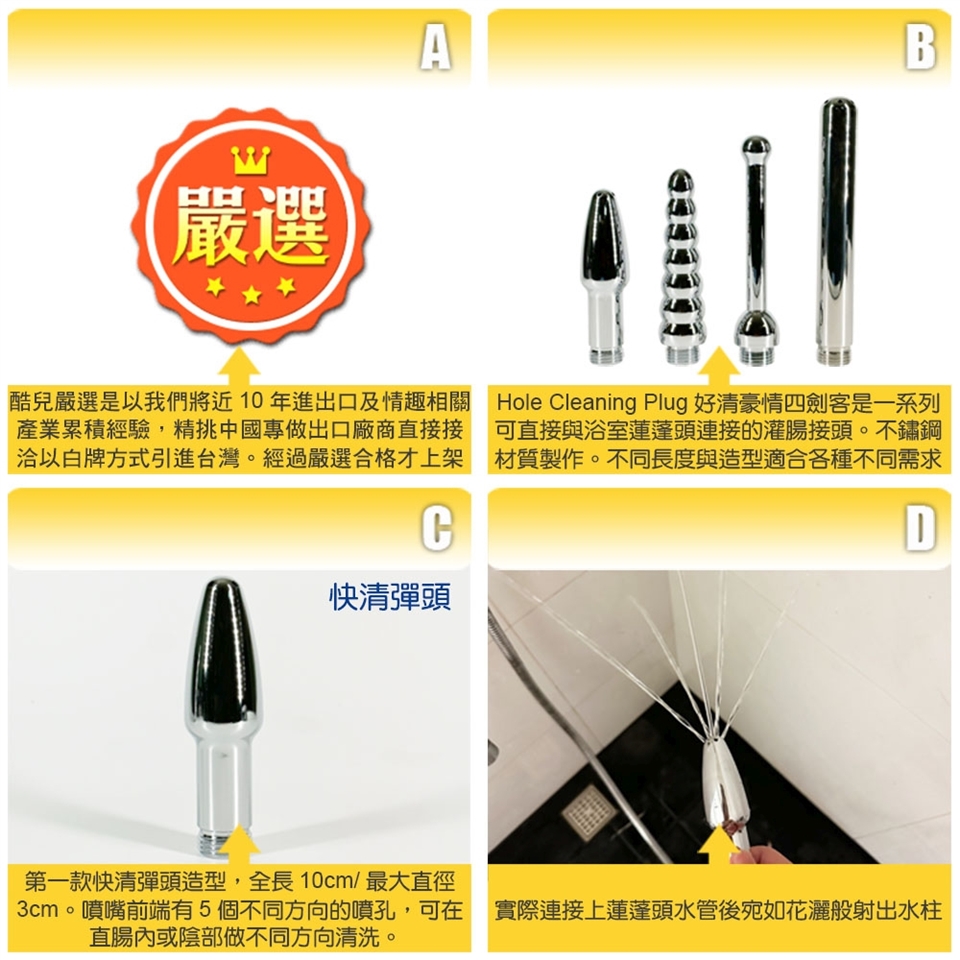 A

嚴選

酷兒嚴選是以我們將近 10 年進出口及情趣相關產業累積經驗，精挑中國專做出口廠商直接接洽以白牌方式引進台灣。經過嚴選合格才上架

B

Hole Cleaning Plug 好清豪情四劍客是一系列可直接與浴室蓮蓬頭連接的灌腸接頭。不鏽鋼材質製作。不同長度與造型適合各種不同需求

C

快清彈頭

第一款快清彈頭造型，全長 10cm/ 最大直徑 3cm。噴嘴前端有 5 個不同方向的噴孔，可在直腸內或陰部做不同方向清洗。

D

實際連接上蓮蓬頭水管後宛如花灑般射出水柱