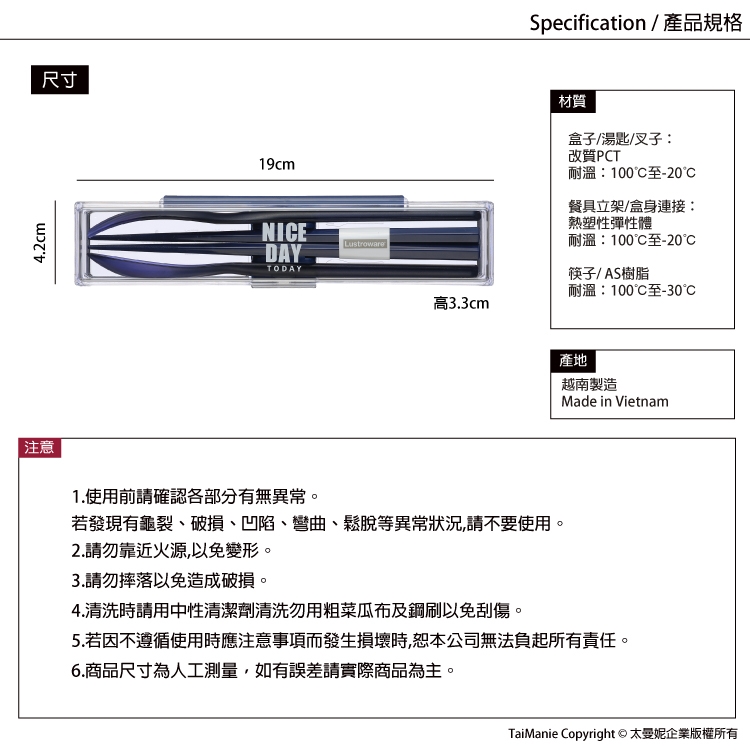 Specification / 產品規格

尺寸

19cm

4.2cm

NICE DAY TODAY

Lustroware

高3.3cm

材質

盒子/湯匙/叉子：
改質PCT
耐溫：100℃至-20℃

餐具立架/盒身連接：
熱塑性彈性體
耐溫：100℃至-20℃

筷子/ AS樹脂
耐溫：100℃至-30℃

產地

越南製造
Made in Vietnam

注意

1.使用前請確認各部分有無異常。
若發現有龜裂、破損、凹陷、彎曲、鬆脫等異常狀況,請不要使用。
2.請勿靠近火源,以免變形。
3.請勿摔落以免造成破損。
4.清洗時請用中性清潔劑清洗勿用粗菜瓜布及鋼刷以免刮傷。
5.若因不遵循使用時應注意事項而發生損壞時,恕本公司無法負起所有責任。
6.商品尺寸為人工測量，如有誤差請實際商品為主。

TaiManie Copyright © 太曼妮企業版權所有