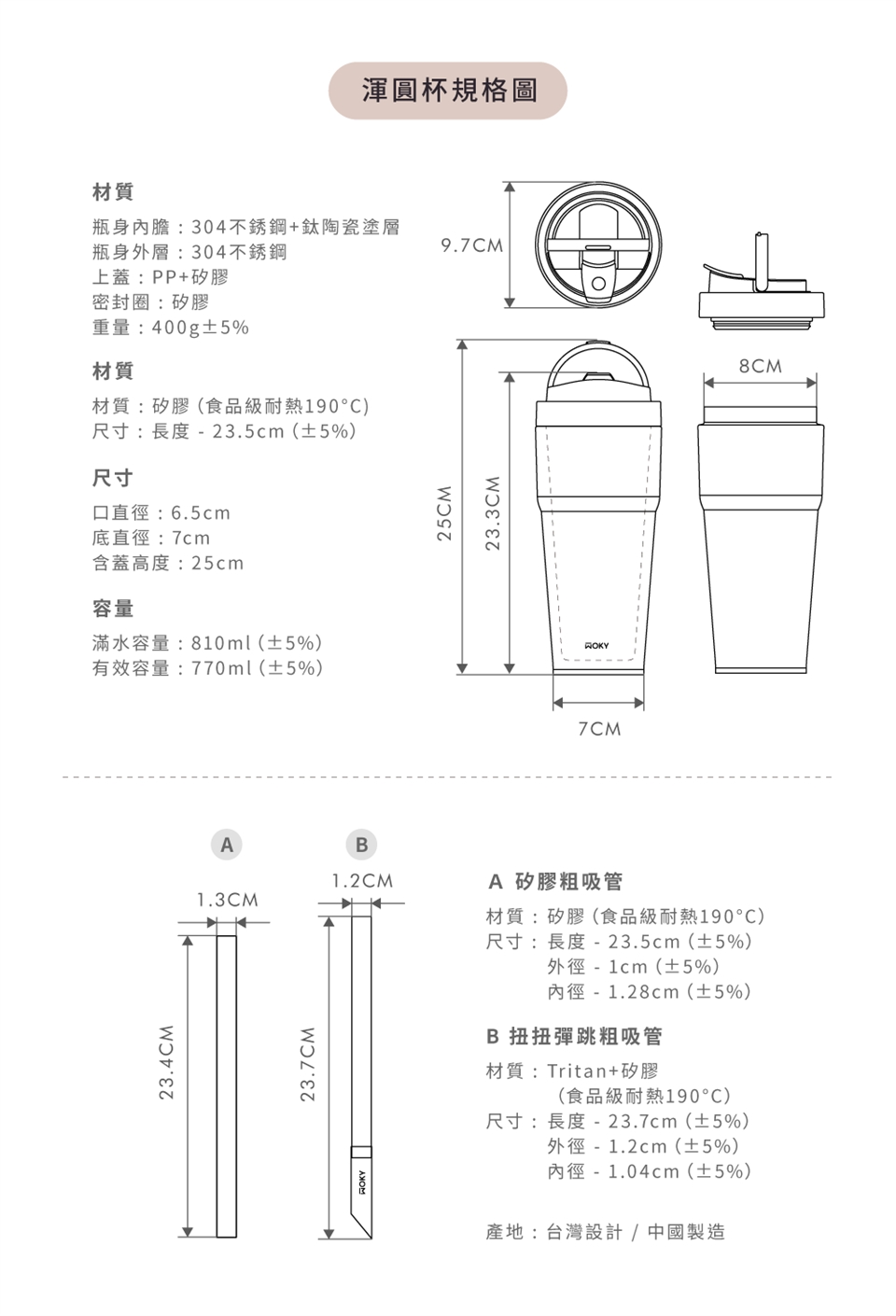 渾圓杯規格圖

材質

瓶身內膽：304不銹鋼+鈦陶瓷塗層
瓶身外層：304不銹鋼
上蓋：PP+矽膠
密封圈：矽膠
重量：400g±5%

材質

材質：矽膠（食品級耐熱190°C）
尺寸：長度 - 23.5cm（±5%）

尺寸

口直徑：6.5cm
底直徑：7cm
含蓋高度：25cm

容量

滿水容量：810ml（±5%）
有效容量：770ml（±5%）

9.7CM

8CM

25CM

23.3CM

ROKY

7CM

A

B

1.3CM

1.2CM

23.4CM

23.7CM

ROKY

A 矽膠粗吸管

材質：矽膠（食品級耐熱190°C）
尺寸：長度 - 23.5cm（±5%）
外徑 - 1cm（±5%）
內徑 - 1.28cm（±5%）

B 扭扭彈跳粗吸管

材質：Tritan+矽膠
（食品級耐熱190°C）
尺寸：長度 - 23.7cm（±5%）
外徑 - 1.2cm（±5%）
內徑 - 1.04cm（±5%）

產地：台灣設計 / 中國製造