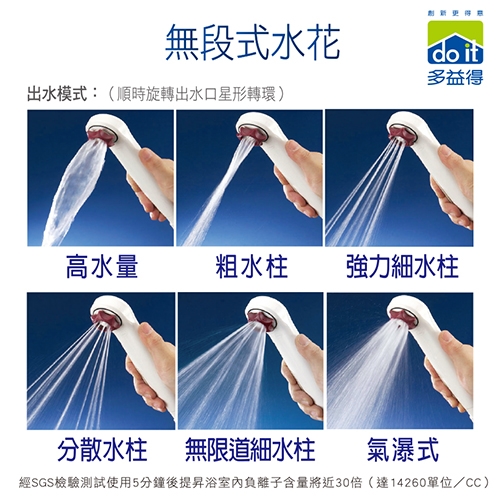 無段式水花

創新更得意
do it
多益得

出水模式：（順時旋轉出水口星形轉環）

高水量　粗水柱　強力細水柱

分散水柱　無限道細水柱　氣瀑式

經SGS檢驗測試使用5分鐘後提昇浴室內負離子含量將近30倍（達14260單位／CC）