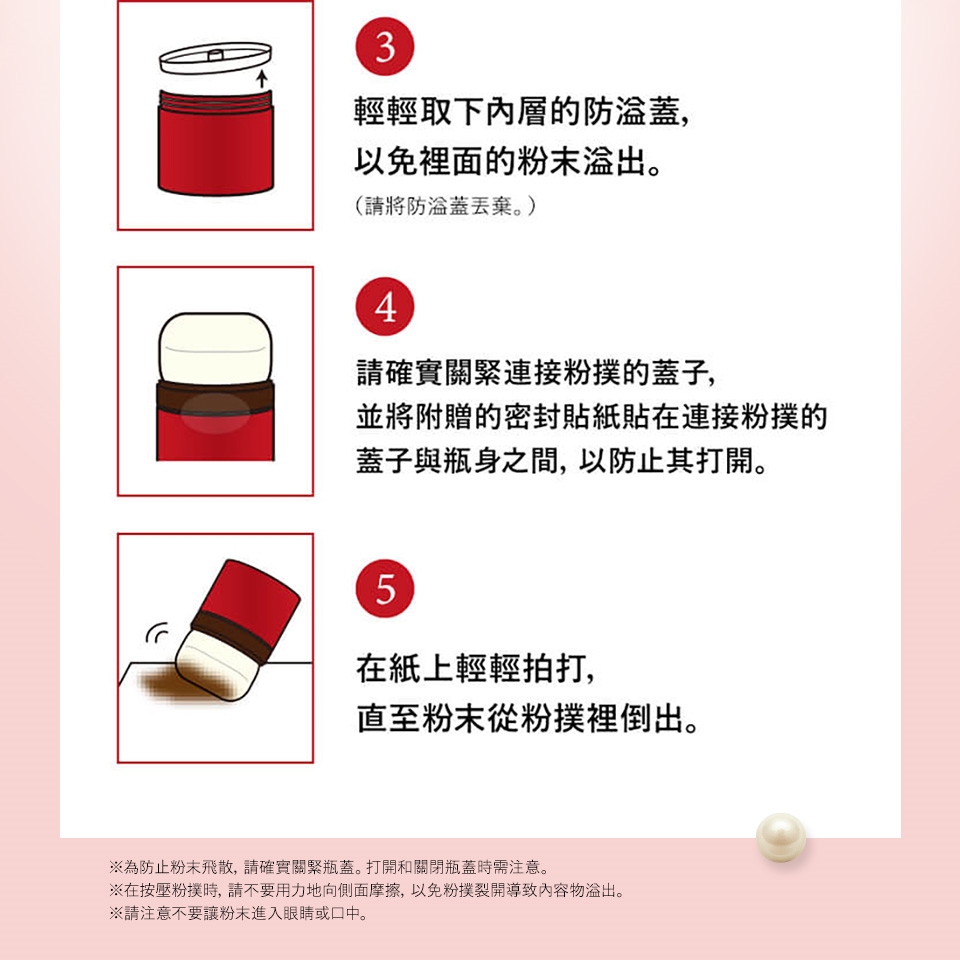 3

輕輕取下內層的防溢蓋,
以免裡面的粉末溢出。
(請將防溢蓋丟棄。)

4

請確實關緊連接粉撲的蓋子,
並將附贈的密封貼紙貼在連接粉撲的蓋子與瓶身之間, 以防止其打開。

5

在紙上輕輕拍打,
直至粉末從粉撲裡倒出。

※為防止粉末飛散, 請確實關緊瓶蓋。打開和關閉瓶蓋時需注意。
※在按壓粉撲時, 請不要用力地向側面摩擦, 以免粉撲裂開導致內容物溢出。
※請注意不要讓粉末進入眼睛或口中。