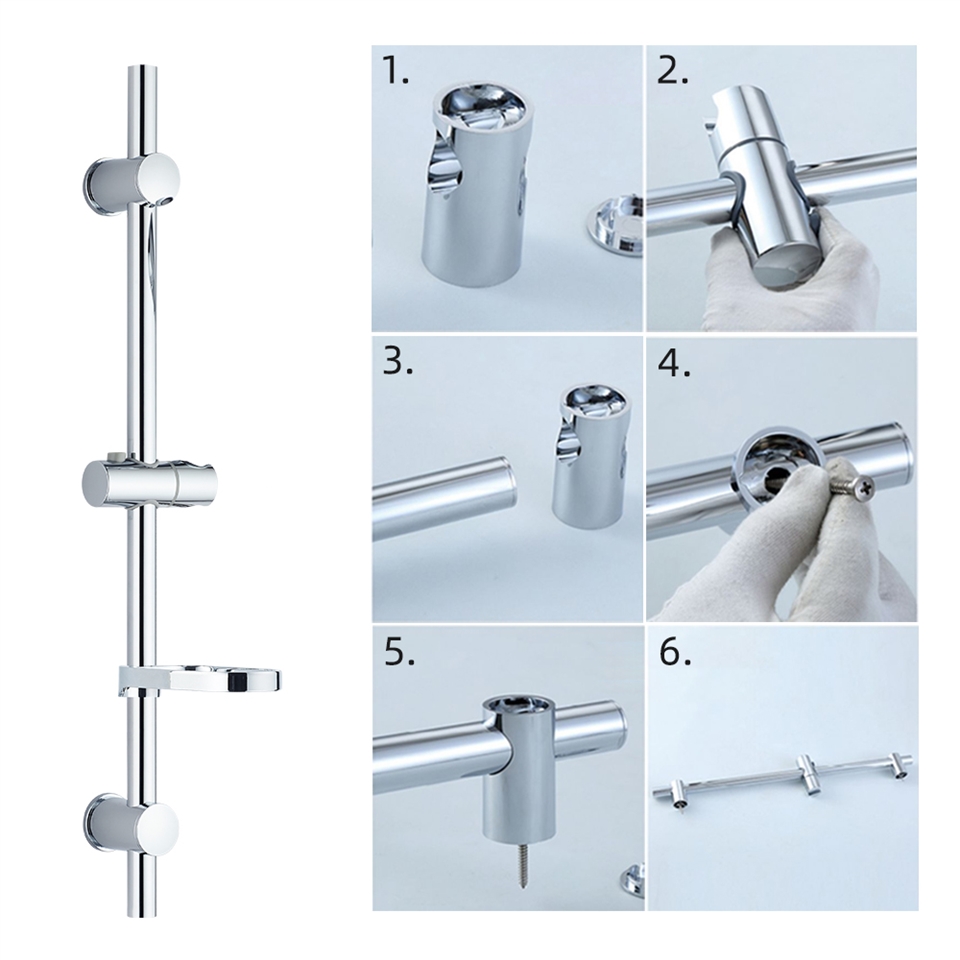 1.

2.

3.

4.

5.

6.