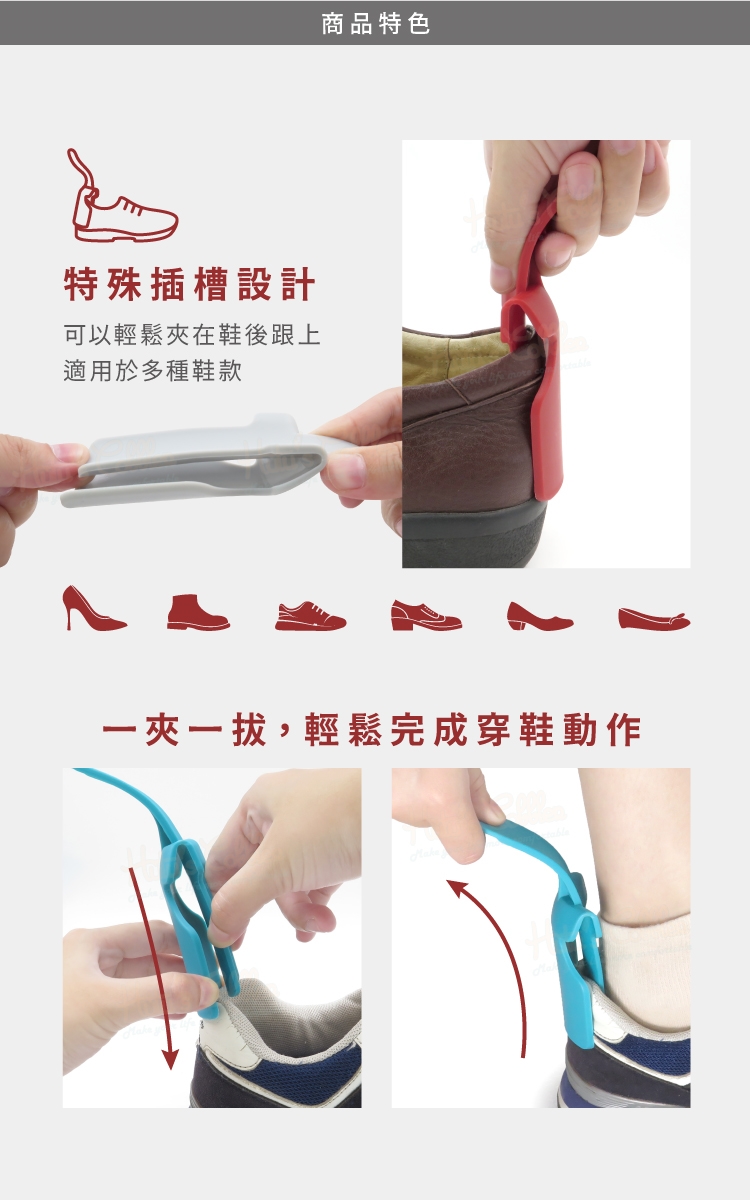 商品特色

特殊插槽設計

可以輕鬆夾在鞋後跟上
適用於多種鞋款

一夾一拔，輕鬆完成穿鞋動作