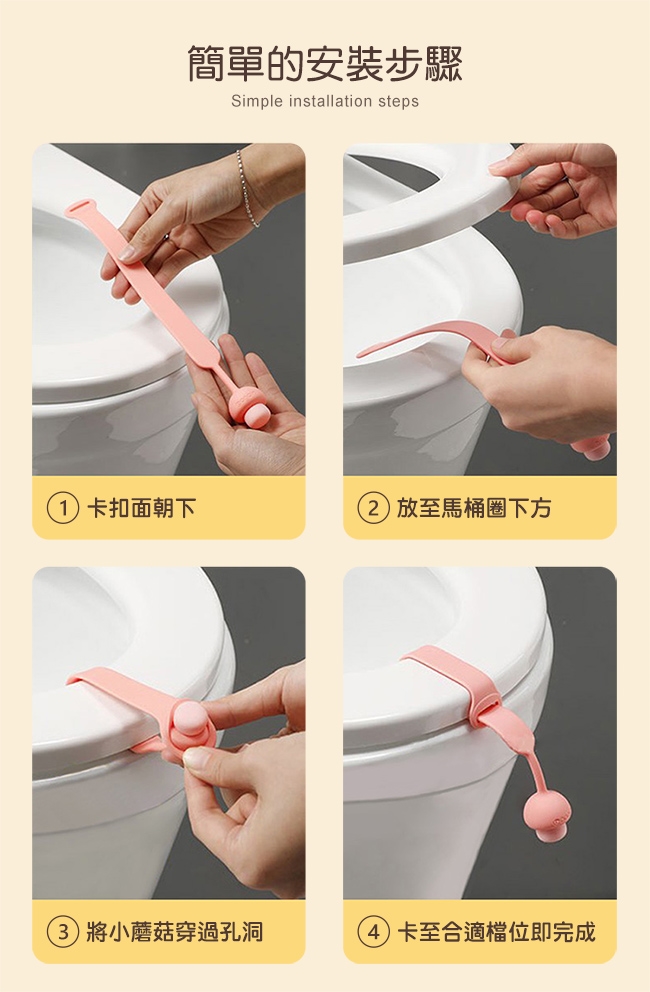 簡單的安裝步驟
Simple installation steps

① 卡扣面朝下

② 放至馬桶圈下方

③ 將小蘑菇穿過孔洞

④ 卡至合適檔位即完成