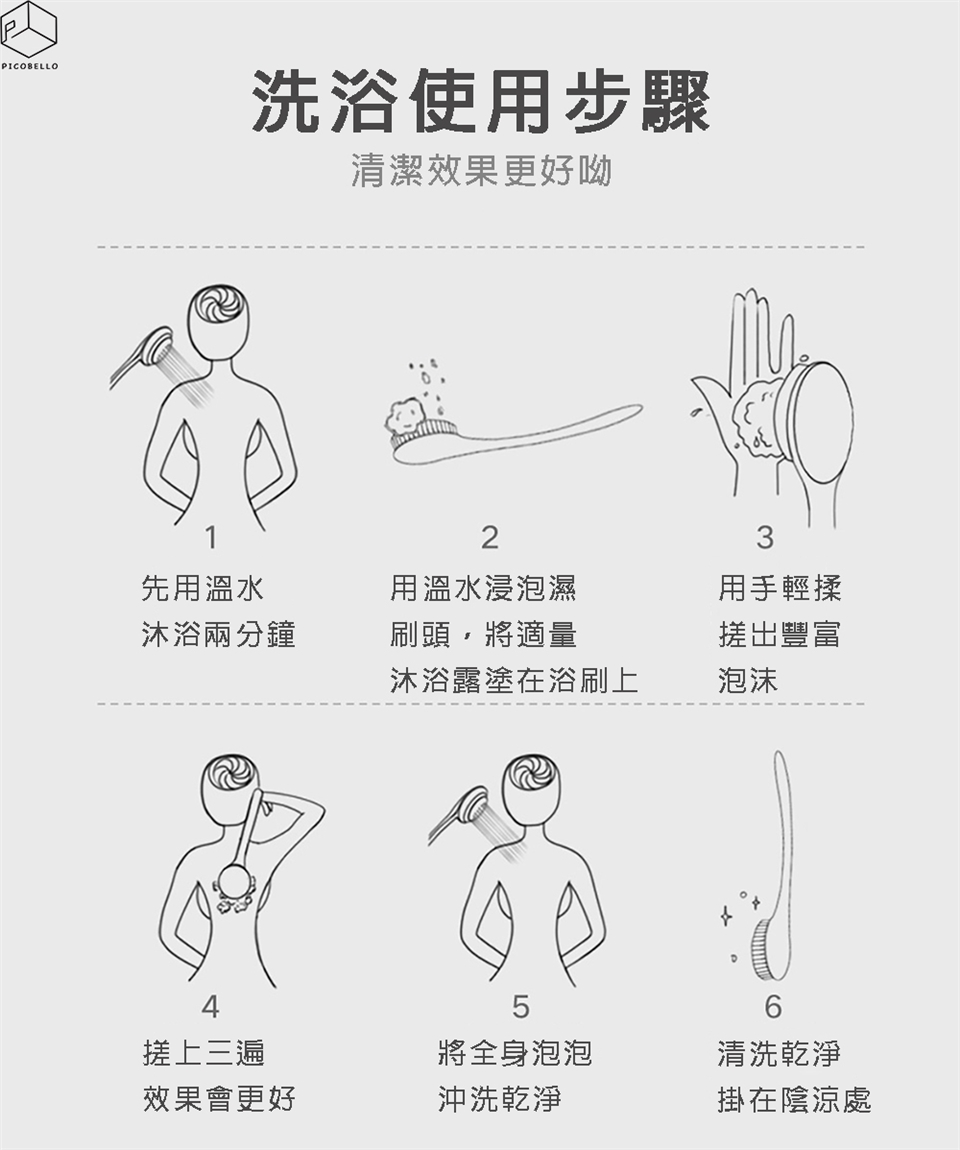 PICOBELLO

洗浴使用步驟

清潔效果更好呦

1

先用溫水
沐浴兩分鐘

2

用溫水浸泡濕
刷頭，將適量
沐浴露塗在浴刷上

3

用手輕揉
搓出豐富
泡沫

4

搓上三遍
效果會更好

5

將全身泡泡
沖洗乾淨

6

清洗乾淨
掛在陰涼處