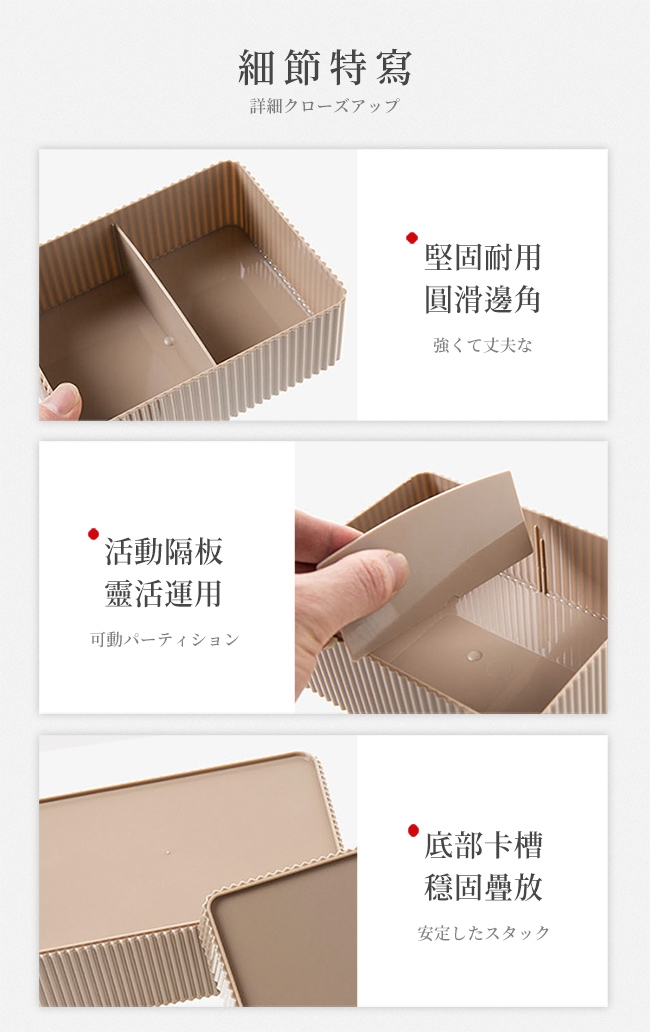 細節特寫
詳細クローズアップ

堅固耐用
圓滑邊角
強くて丈夫な

活動隔板
靈活運用
可動パーティション

底部卡槽
穩固疊放
安定したスタック