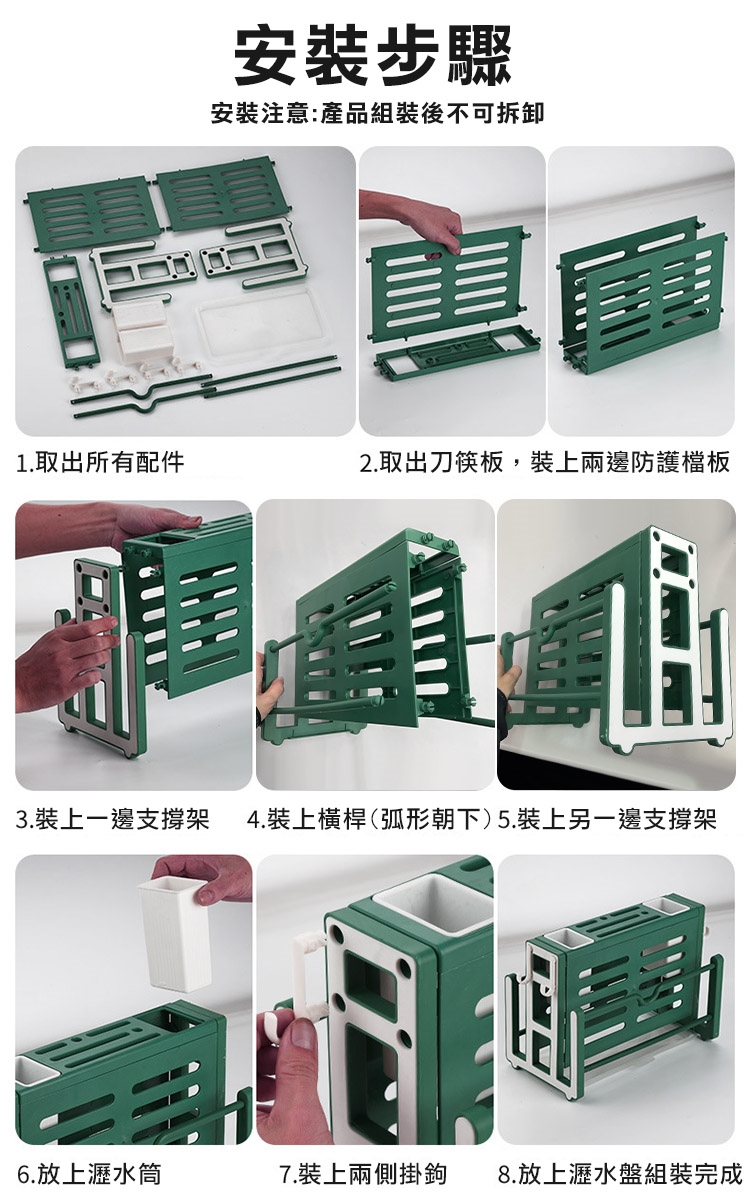 安裝步驟

安裝注意:產品組裝後不可拆卸

1.取出所有配件

2.取出刀筷板，裝上兩邊防護檔板

3.裝上一邊支撐架

4.裝上橫桿(弧形朝下)

5.裝上另一邊支撐架

6.放上瀝水筒

7.裝上兩側掛鉤

8.放上瀝水盤組裝完成