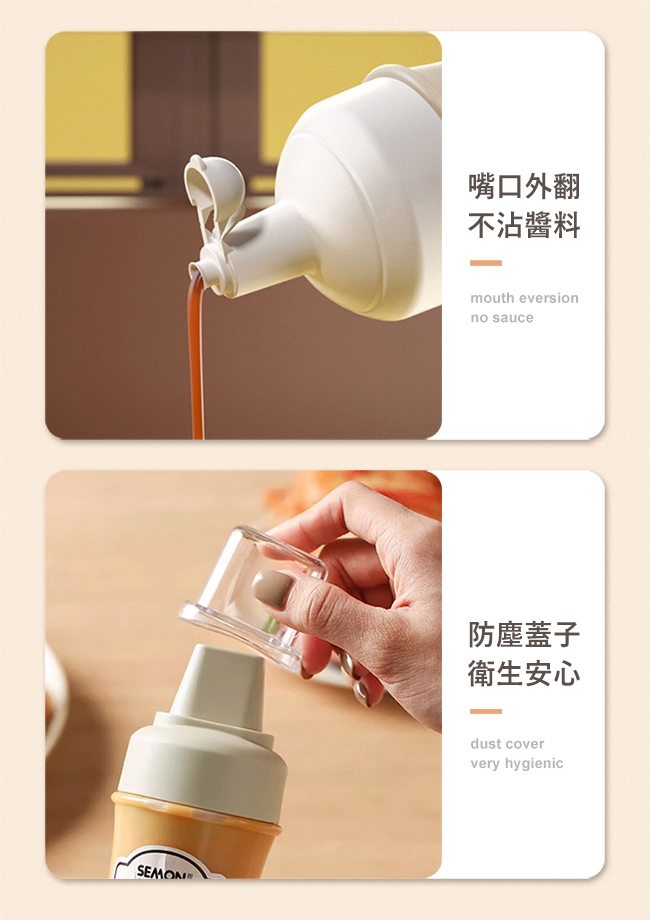 嘴口外翻
不沾醬料

mouth eversion
no sauce

防塵蓋子
衛生安心

dust cover
very hygienic

SEMON