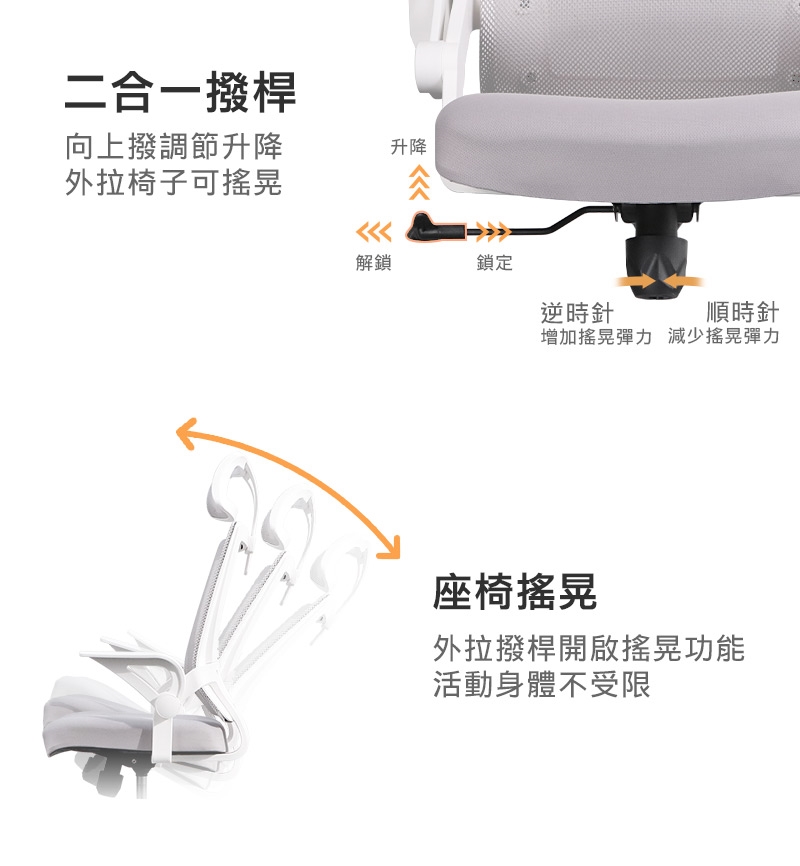 二合一撥桿

向上撥調節升降
外拉椅子可搖晃

升降

解鎖

鎖定

逆時針
增加搖晃彈力

順時針
減少搖晃彈力

座椅搖晃

外拉撥桿開啟搖晃功能
活動身體不受限