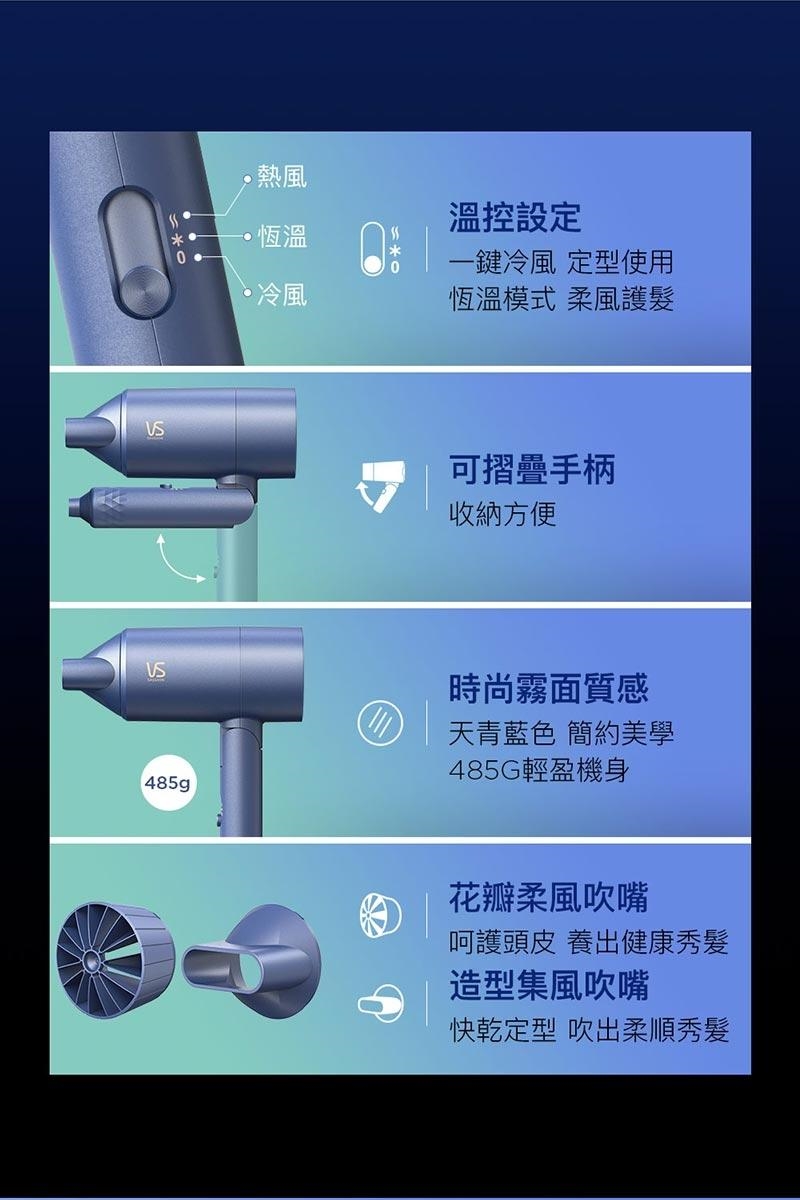 熱風
恆溫
冷風

溫控設定
一鍵冷風 定型使用
恆溫模式 柔風護髮

VS

可摺疊手柄
收納方便

VS

485g

時尚霧面質感
天青藍色 簡約美學
485G輕盈機身

花瓣柔風吹嘴
呵護頭皮 養出健康秀髮
造型集風吹嘴
快乾定型 吹出柔順秀髮