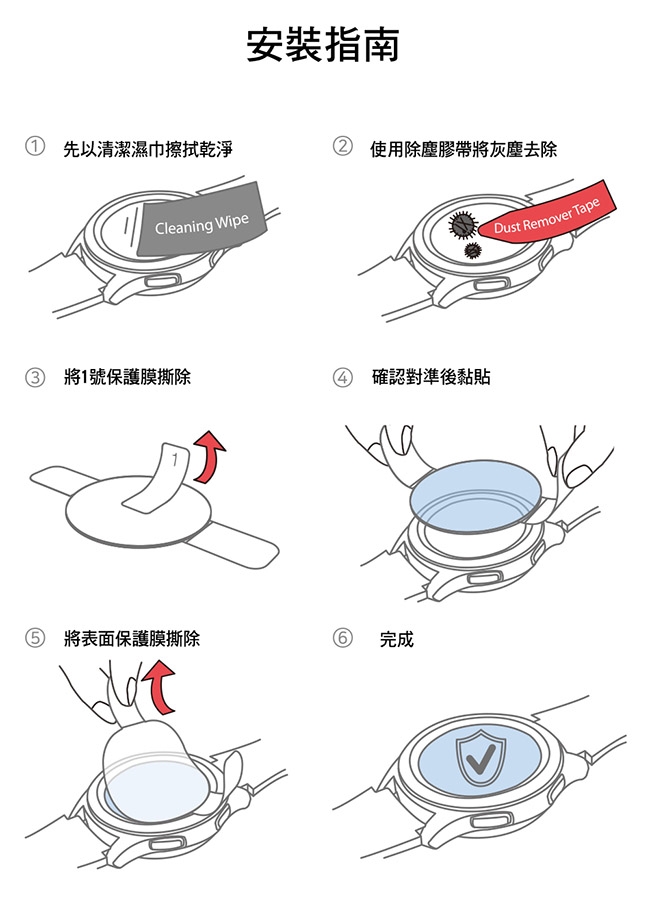 安裝指南

① 先以清潔濕巾擦拭乾淨

Cleaning Wipe

② 使用除塵膠帶將灰塵去除

Dust Remover Tape

③ 將1號保護膜撕除

1

④ 確認對準後黏貼

⑤ 將表面保護膜撕除

⑥ 完成